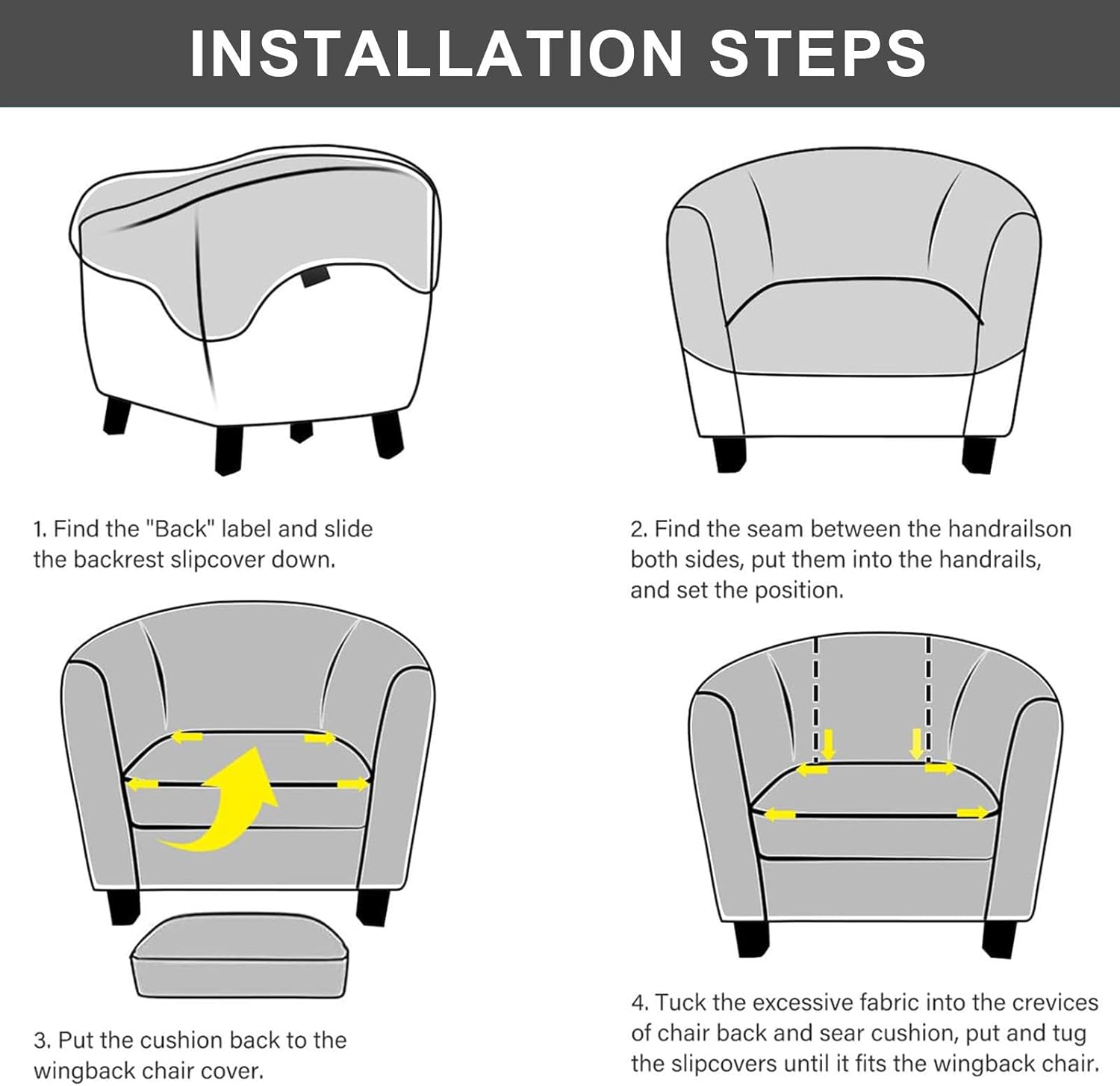 INSTALLATION STEPS

1. Find the "Back" label and slide the backrest slipcover down.

2. Find the seam between the handrailson both sides, put them into the handrails, and set the position.

3. Put the cushion back to the wingback chair cover.

4. Tuck the excessive fabric into the crevices of chair back and sear cushion, put and tug the slipcovers until it fits the wingback chair.