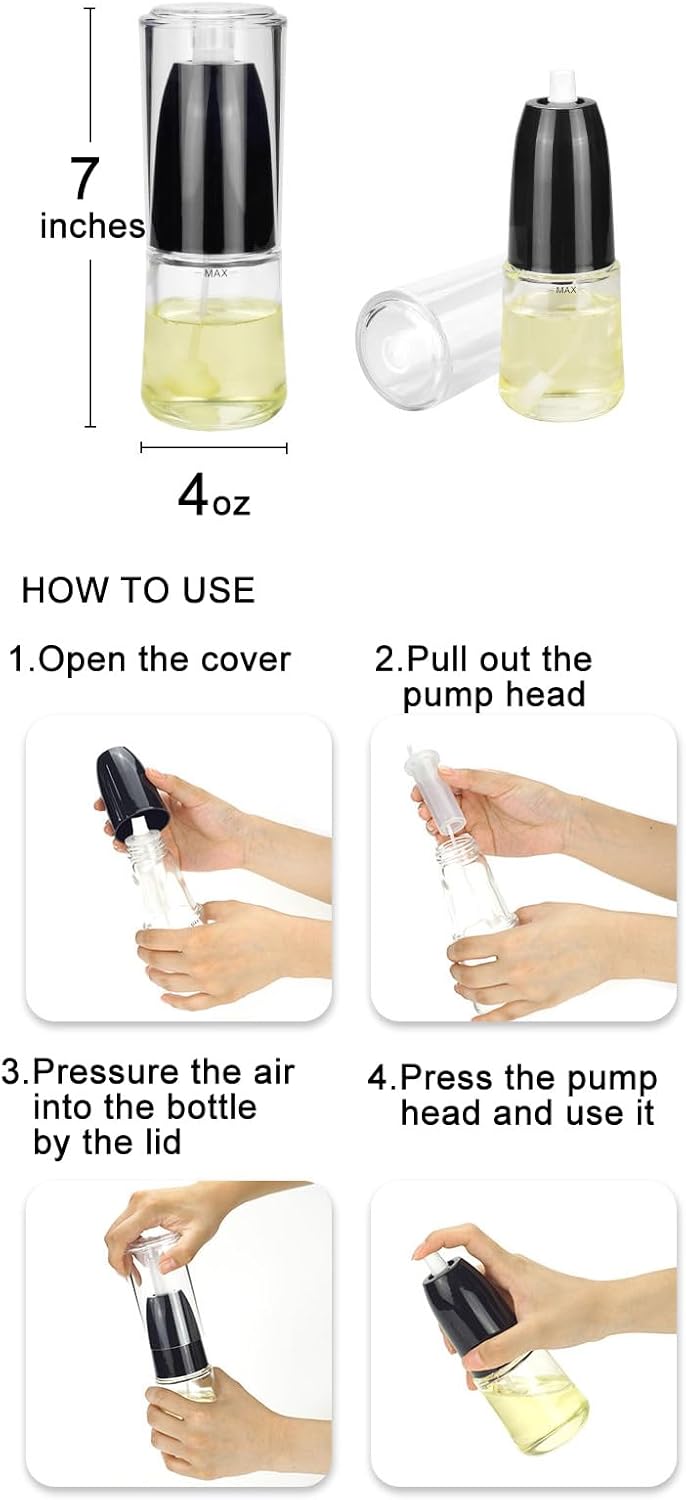 7 inches

MAX

MAX

4oz

HOW TO USE

1.Open the cover

2.Pull out the pump head

3.Pressure the air into the bottle by the lid

4.Press the pump head and use it