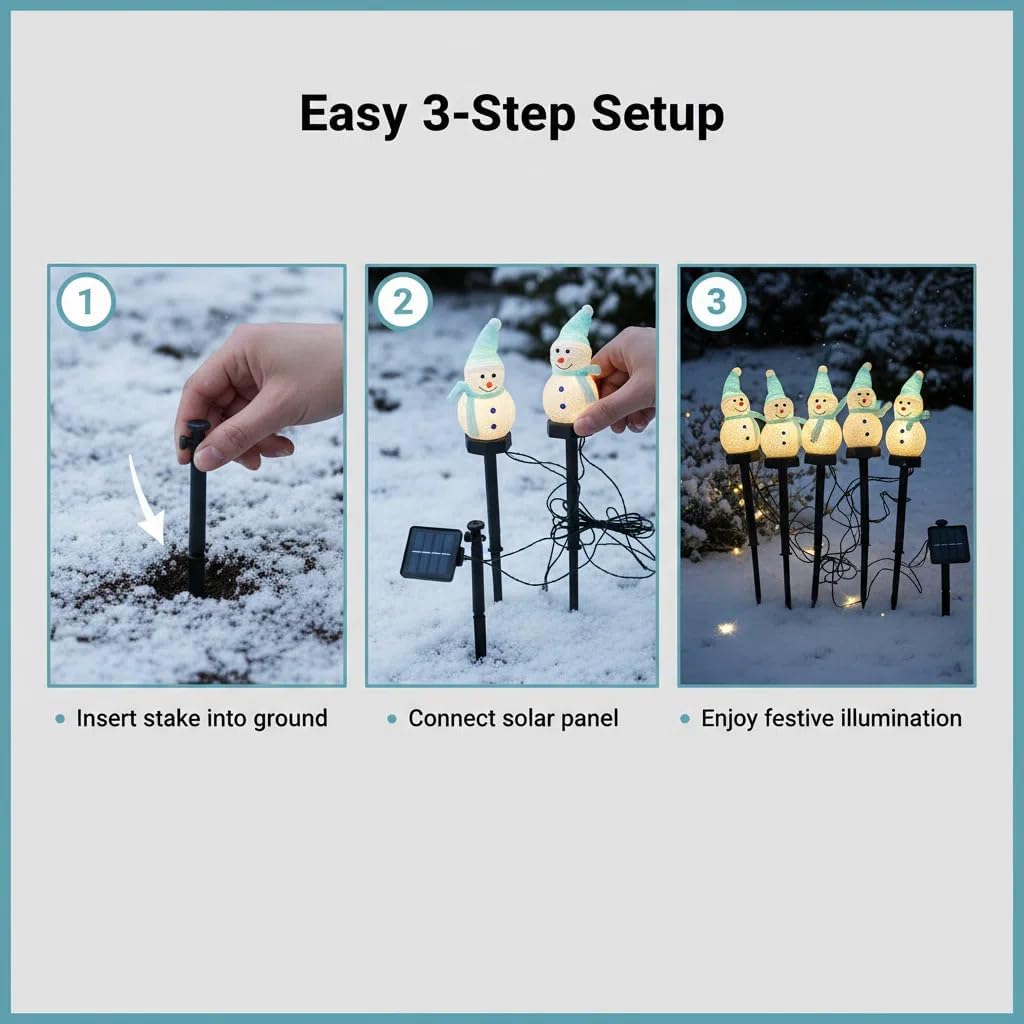 Easy 3-Step Setup

1

2

3

• Insert stake into ground

• Connect solar panel

• Enjoy festive illumination