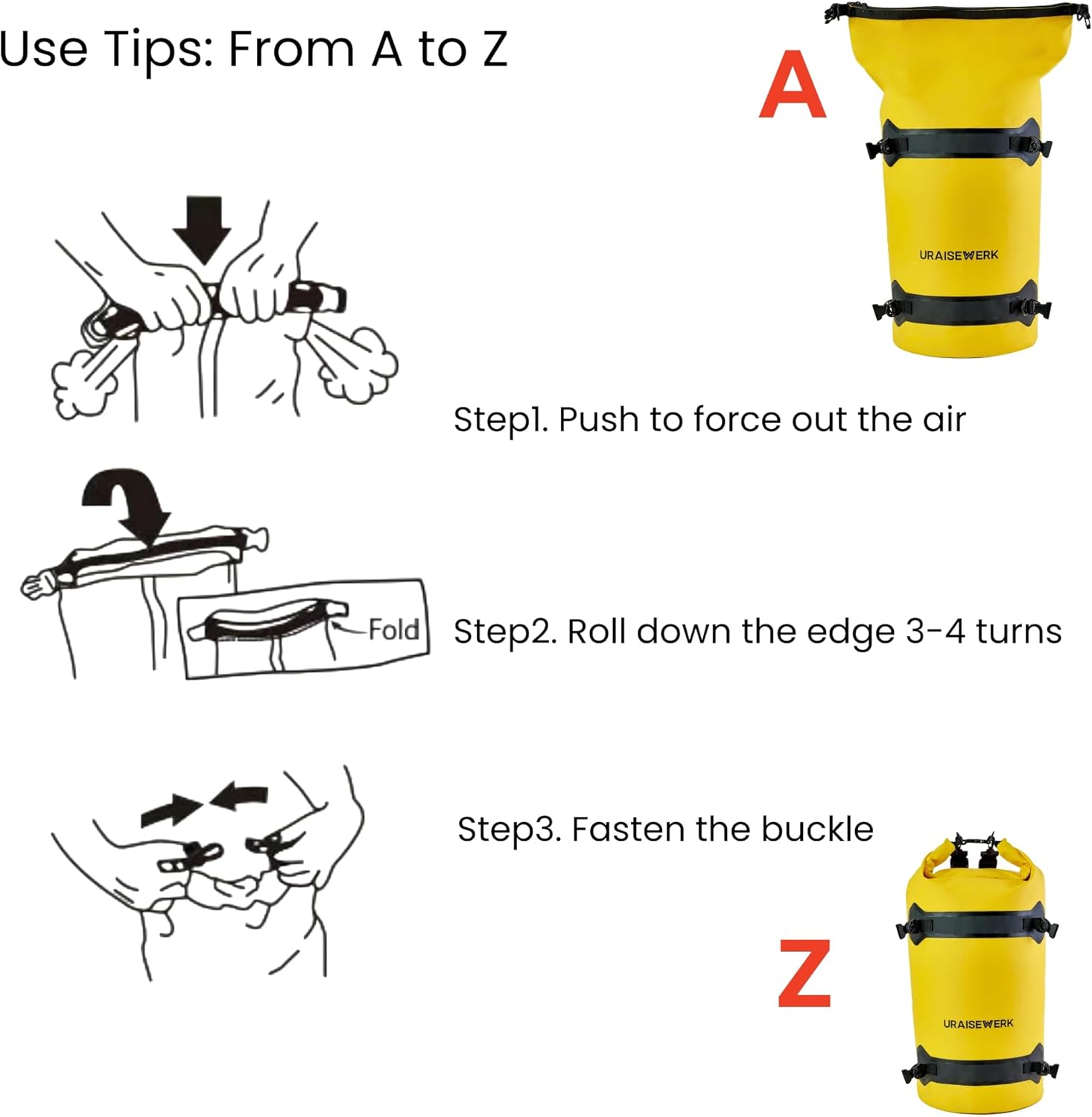 Use Tips: From A to Z

A

URAISEWERK

Step1. Push to force out the air

Fold

Step2. Roll down the edge 3-4 turns

Step3. Fasten the buckle

Z

URAISEWERK