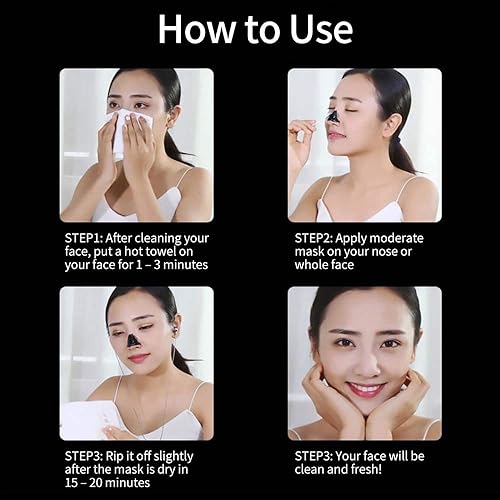 How to Use

STEP1: After cleaning your face, put a hot towel on your face for 1 – 3 minutes

STEP2: Apply moderate mask on your nose or whole face

STEP3: Rip it off slightly after the mask is dry in 15 – 20 minutes

STEP3: Your face will be clean and fresh!