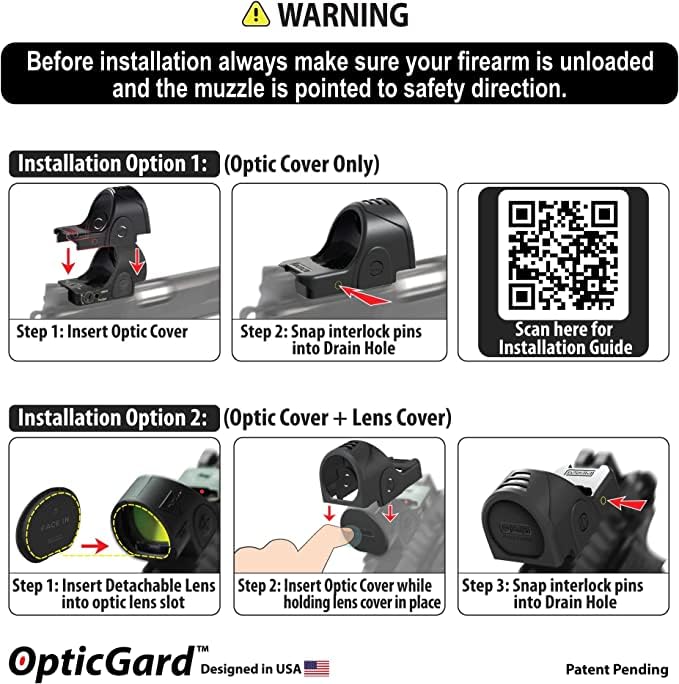 WARNING

Before installation always make sure your firearm is unloaded and the muzzle is pointed to safety direction.

Installation Option 1: (Optic Cover Only)

Step 1: Insert Optic Cover

Step 2: Snap interlock pins into Drain Hole

Scan here for Installation Guide

Installation Option 2: (Optic Cover + Lens Cover)

FACE IN

Step 1: Insert Detachable Lens into optic lens slot

Step 2: Insert Optic Cover while holding lens cover in place

Step 3: Snap interlock pins into Drain Hole

OpticGard™ Designed in USA

Patent Pending