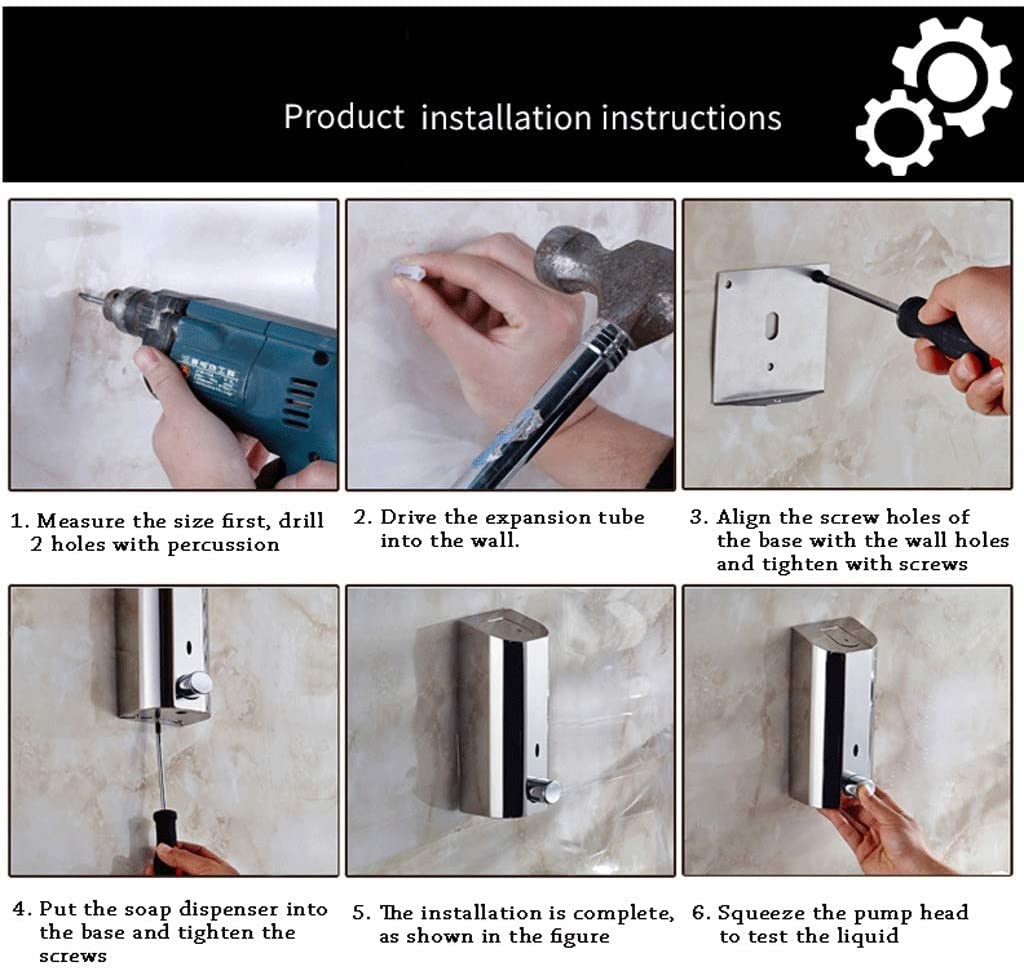 Product installation instructions

1. Measure the size first, drill 2 holes with percussion

2. Drive the expansion tube into the wall.

3. Align the screw holes of the base with the wall holes and tighten with screws

4. Put the soap dispenser into the base and tighten the screws

5. The installation is complete, as shown in the figure

6. Squeeze the pump head to test the liquid