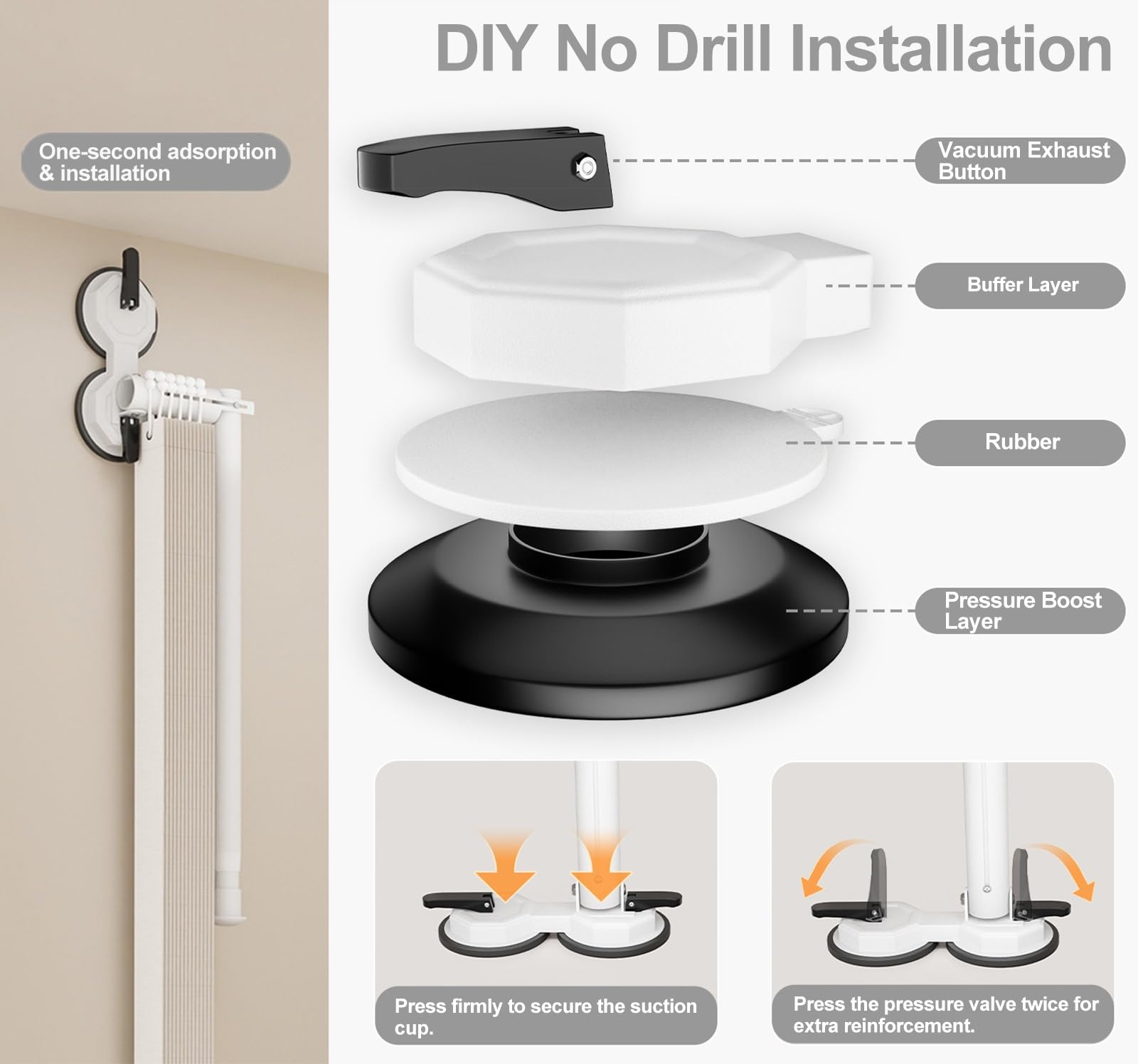 DIY No Drill Installation

One-second adsorption & installation

Vacuum Exhaust Button

Buffer Layer

Rubber

Pressure Boost Layer

Press firmly to secure the suction cup.

Press the pressure valve twice for extra reinforcement.