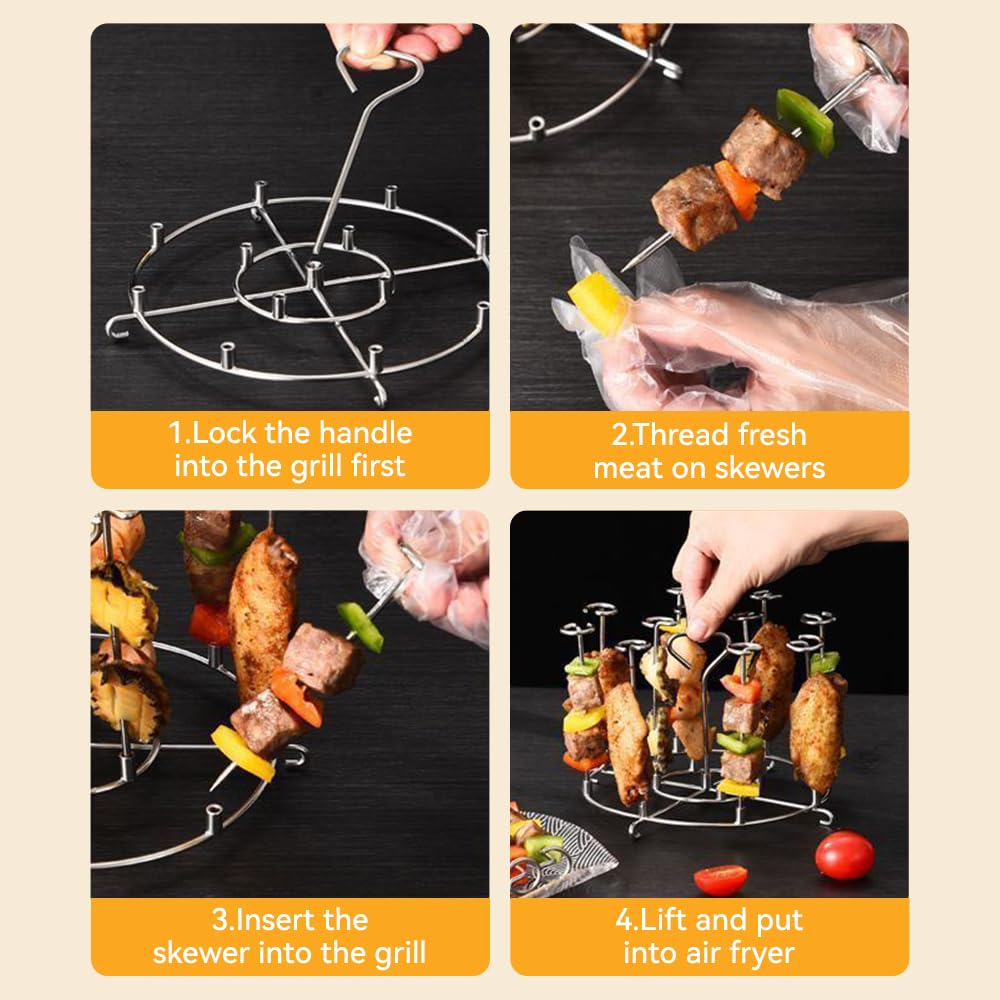 1.Lock the handle into the grill first

2.Thread fresh meat on skewers

3.Insert the skewer into the grill

4.Lift and put into air fryer