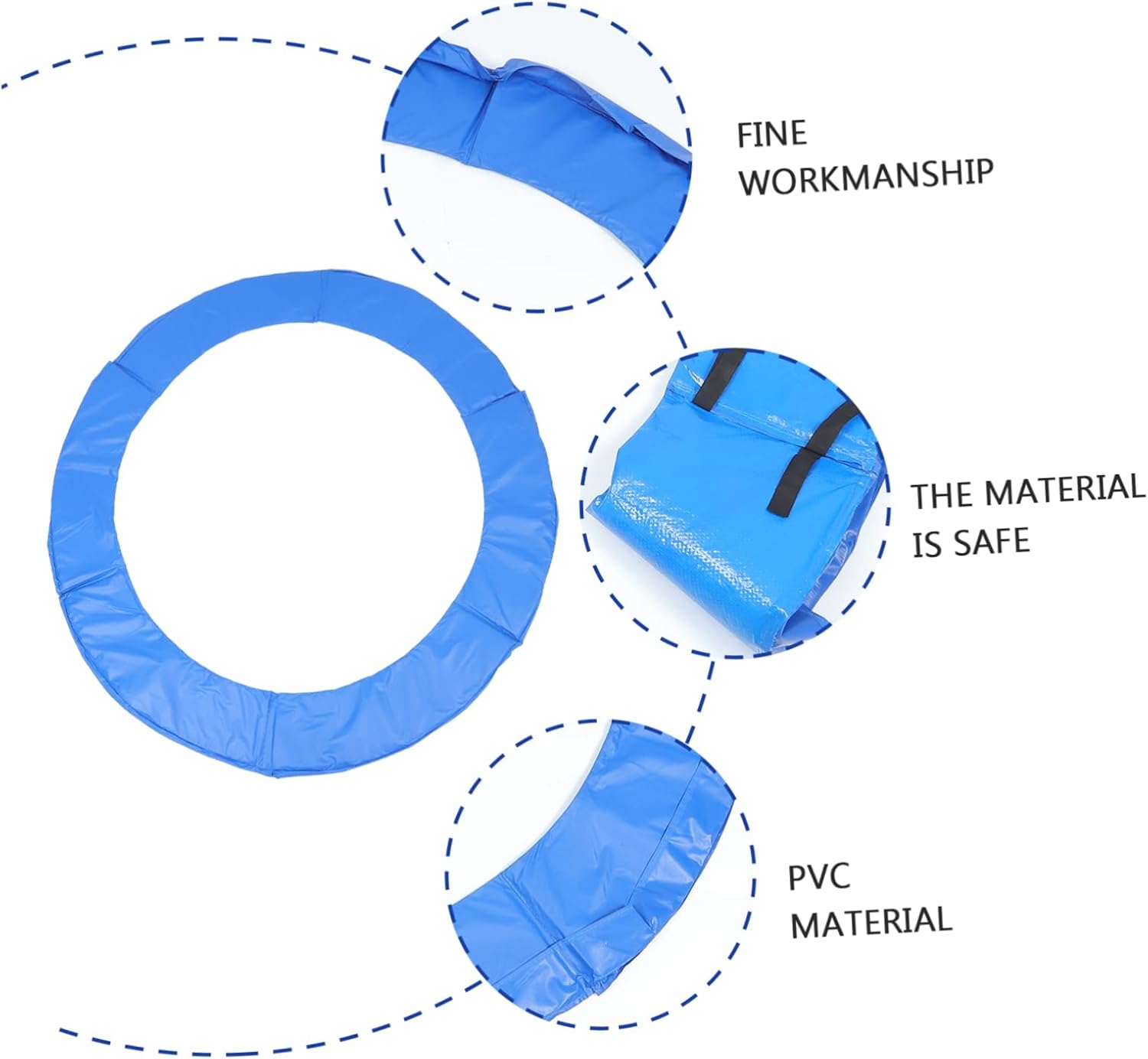 FINE
WORKMANSHIP

THE MATERIAL
IS SAFE

PVC
MATERIAL