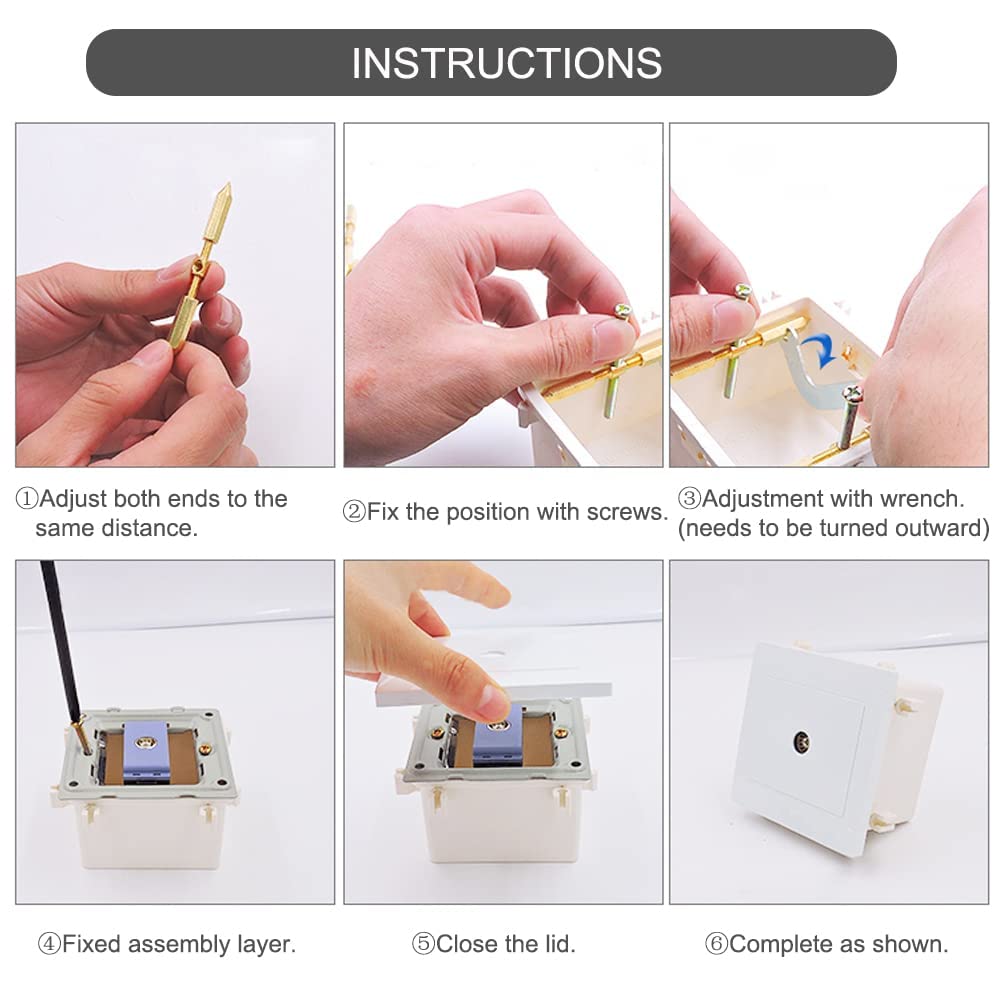 INSTRUCTIONS

①Adjust both ends to the same distance.

②Fix the position with screws.

③Adjustment with wrench. (needs to be turned outward)

④Fixed assembly layer.

⑤Close the lid.

⑥Complete as shown.