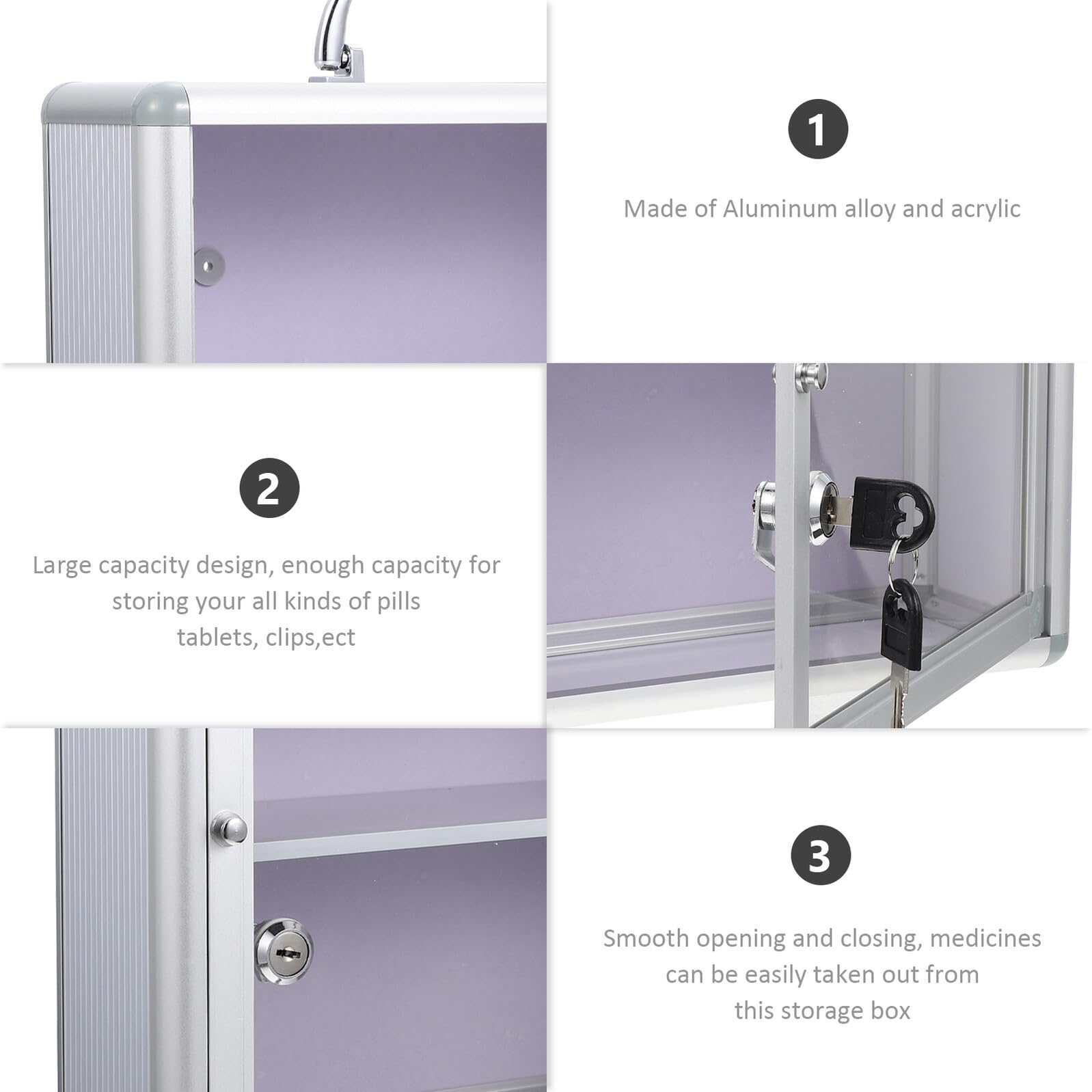 1

Made of Aluminum alloy and acrylic

2

Large capacity design, enough capacity for storing your all kinds of pills tablets, clips,ect

3

Smooth opening and closing, medicines can be easily taken out from this storage box