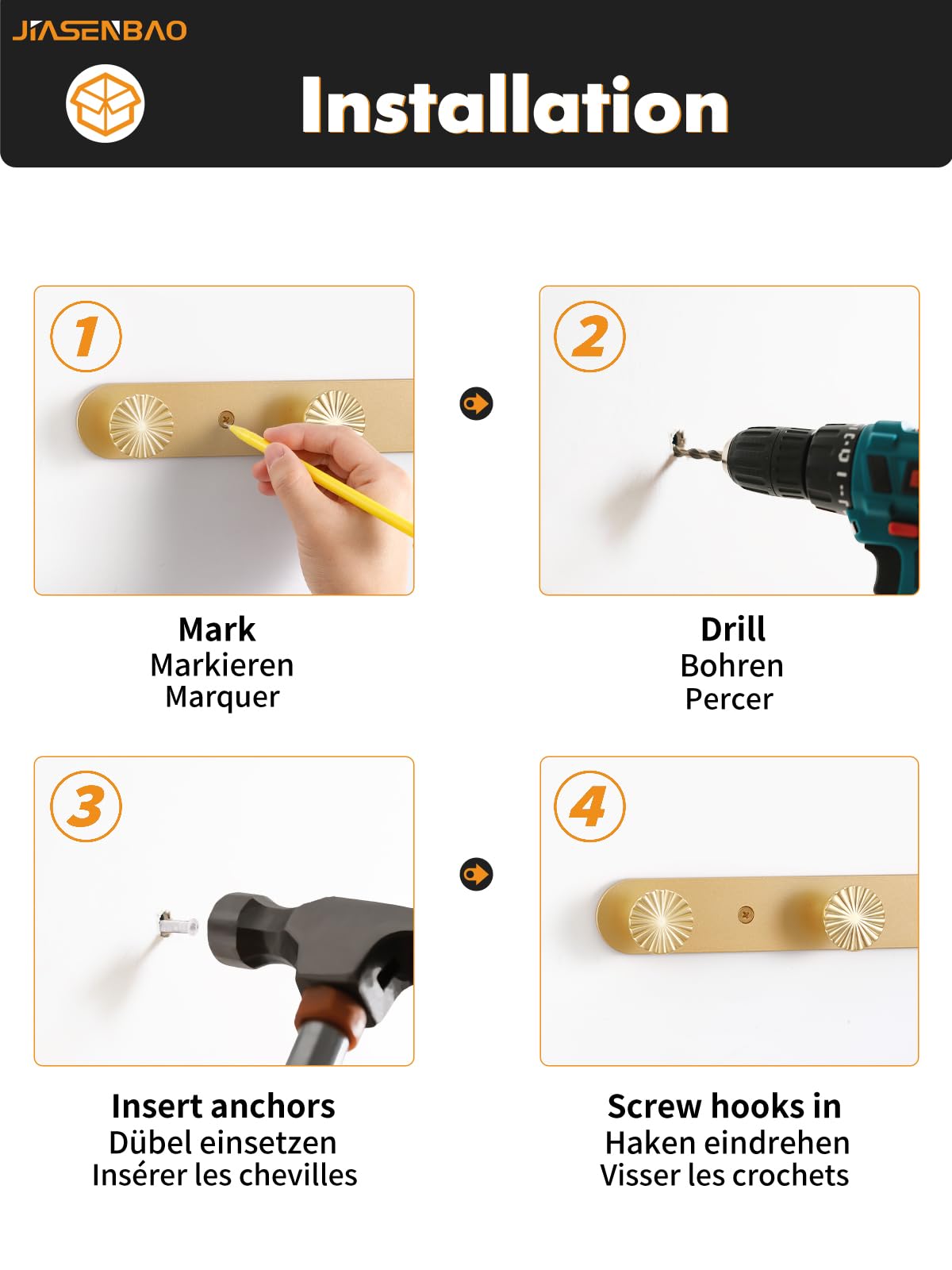 JIASENBAO

Installation

1

Mark
Markieren
Marquer

2

Drill
Bohren
Percer

3

Insert anchors
Dübel einsetzen
Insérer les chevilles

4

Screw hooks in
Haken eindrehen
Visser les crochets