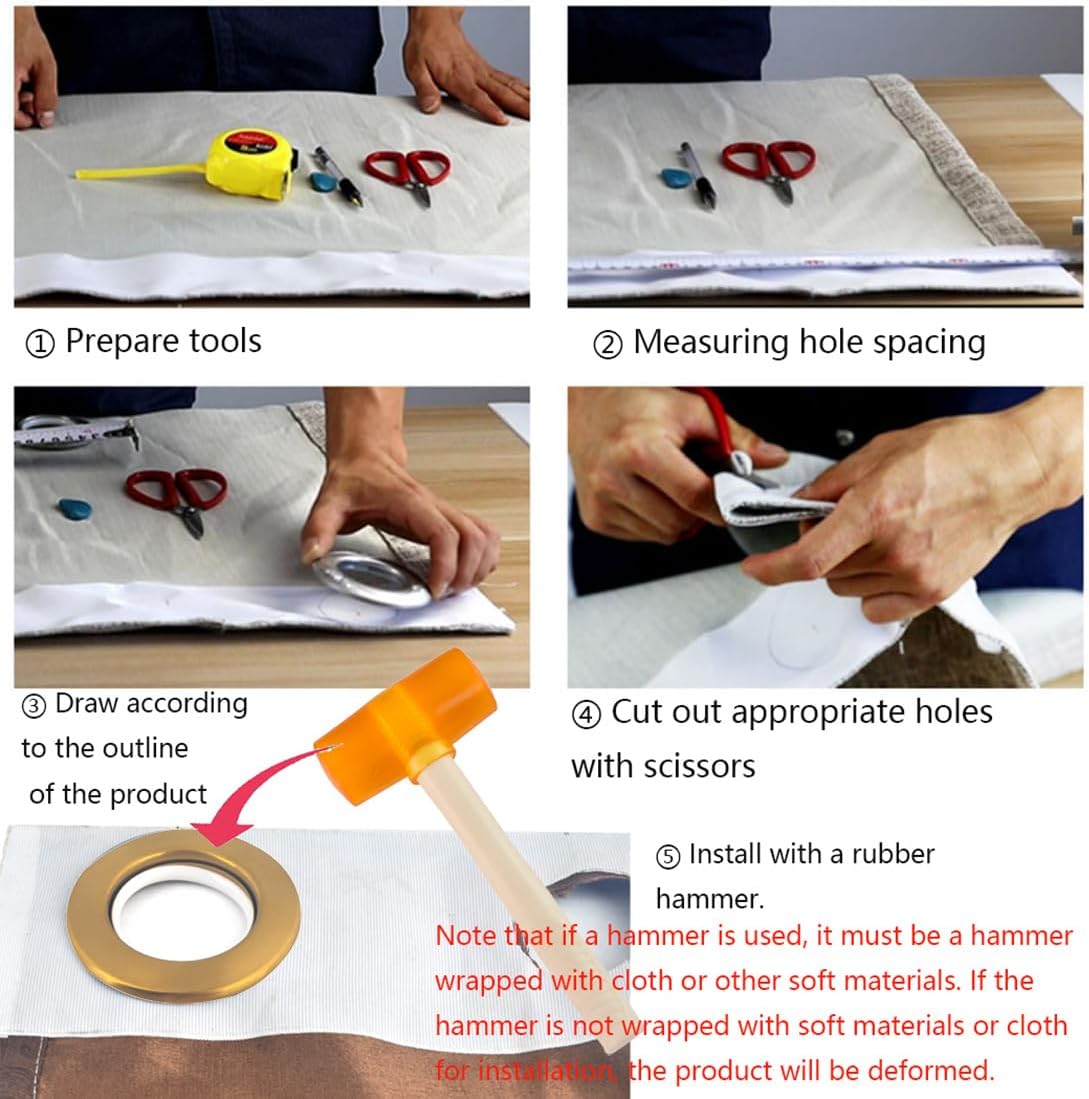 ① Prepare tools

② Measuring hole spacing

③ Draw according to the outline of the product

④ Cut out appropriate holes with scissors

⑤ Install with a rubber hammer.

Note that if a hammer is used, it must be a hammer wrapped with cloth or other soft materials. If the hammer is not wrapped with soft materials or cloth for installation, the product will be deformed.