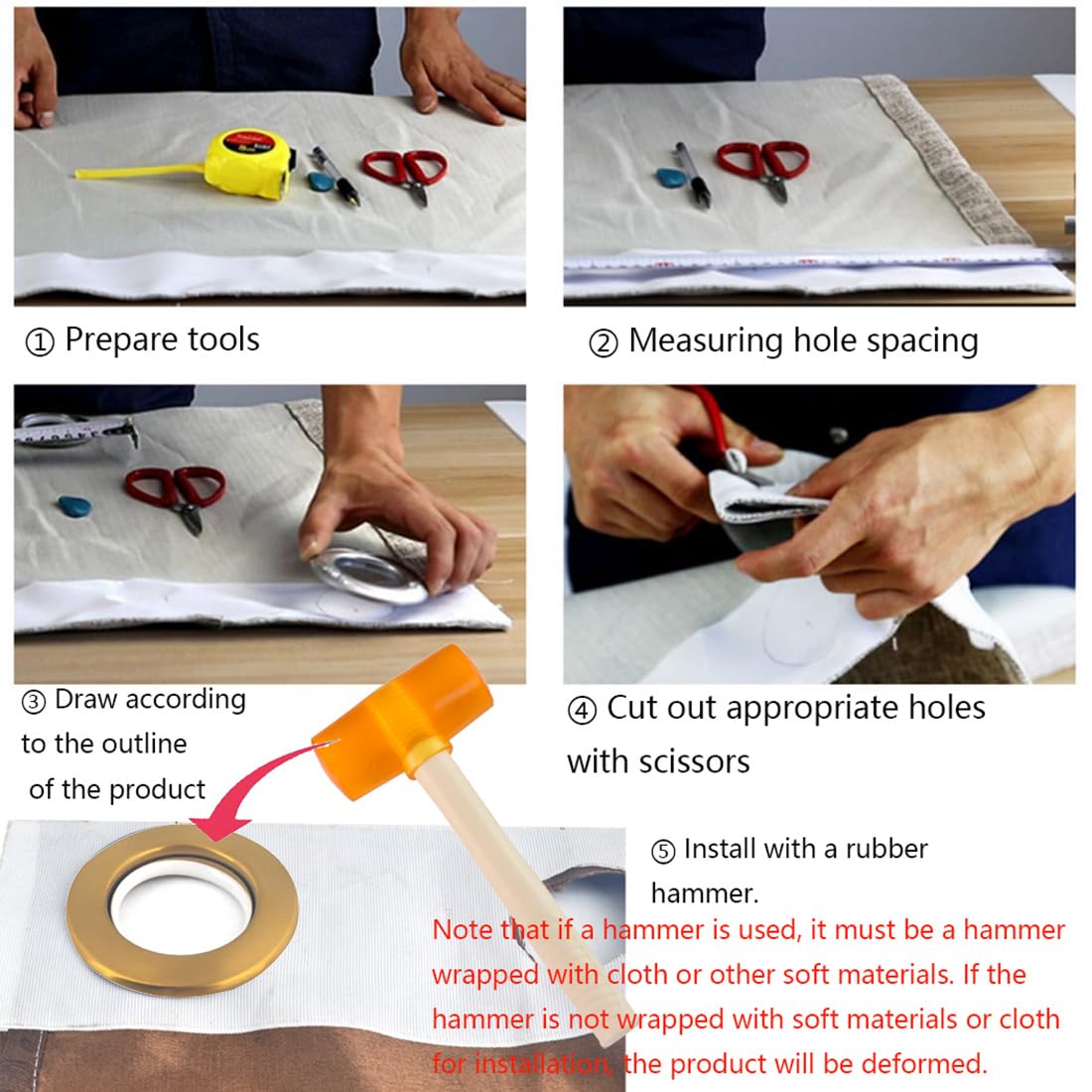 ① Prepare tools

② Measuring hole spacing

③ Draw according to the outline of the product

④ Cut out appropriate holes with scissors

⑤ Install with a rubber hammer.

Note that if a hammer is used, it must be a hammer wrapped with cloth or other soft materials. If the hammer is not wrapped with soft materials or cloth for installation, the product will be deformed.