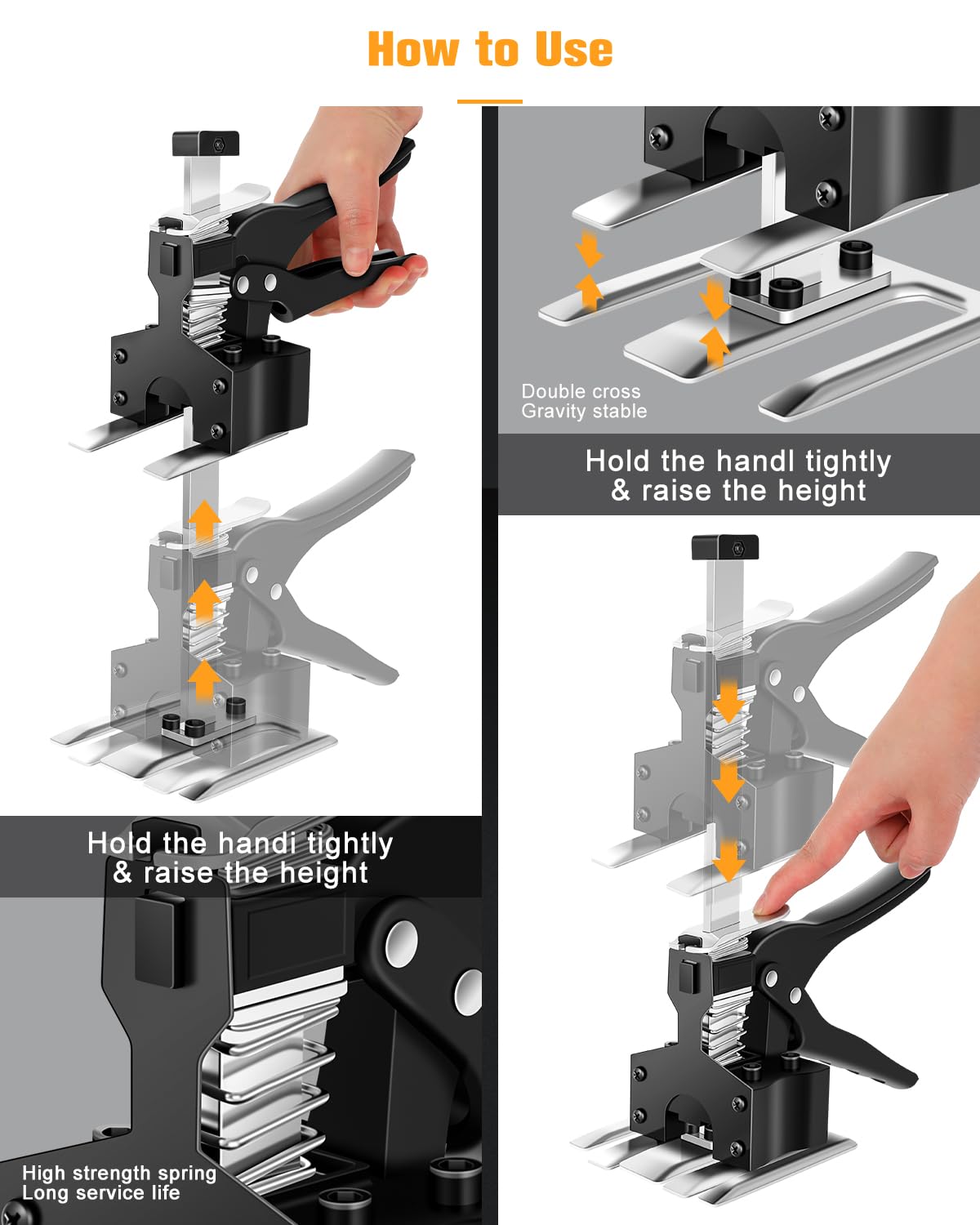 How to Use

Double cross
Gravity stable

Hold the handl tightly
& raise the height

Hold the handi tightly
& raise the height

High strength spring
Long service life