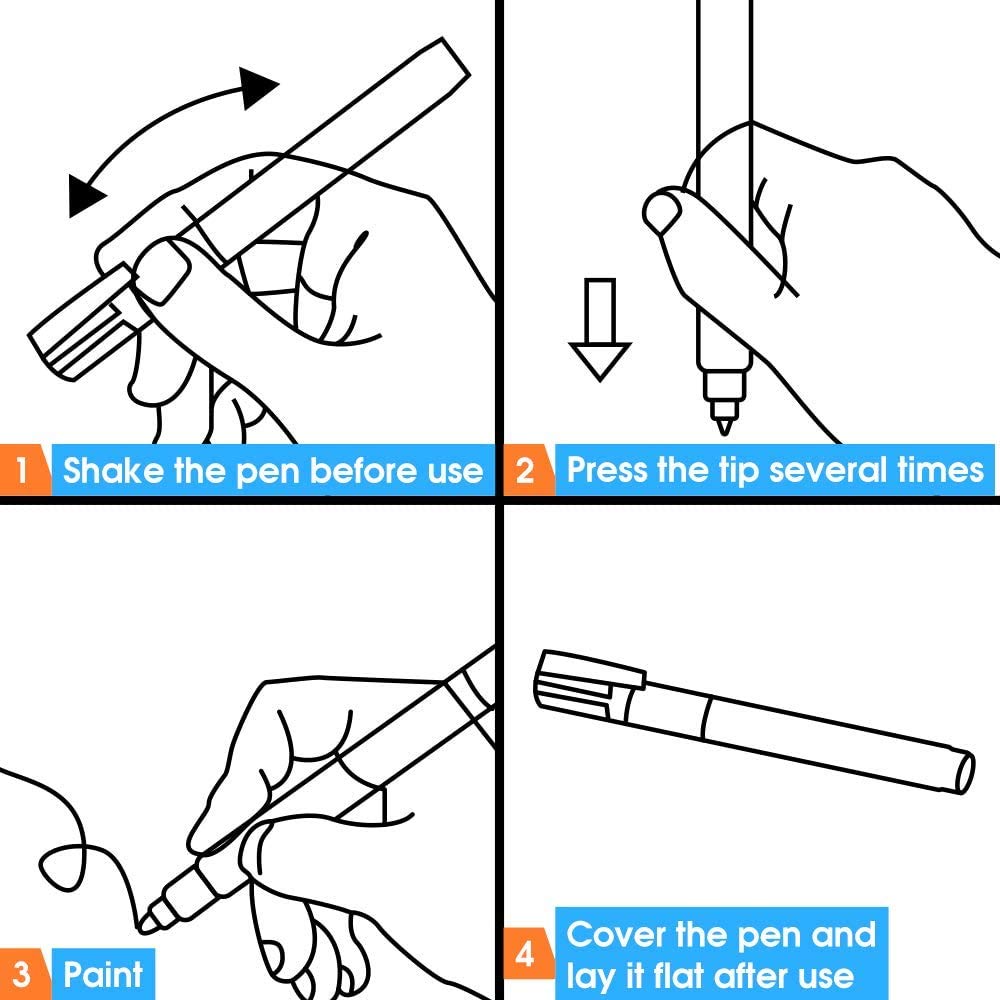 1 Shake the pen before use

2 Press the tip several times

3 Paint

4 Cover the pen and lay it flat after use