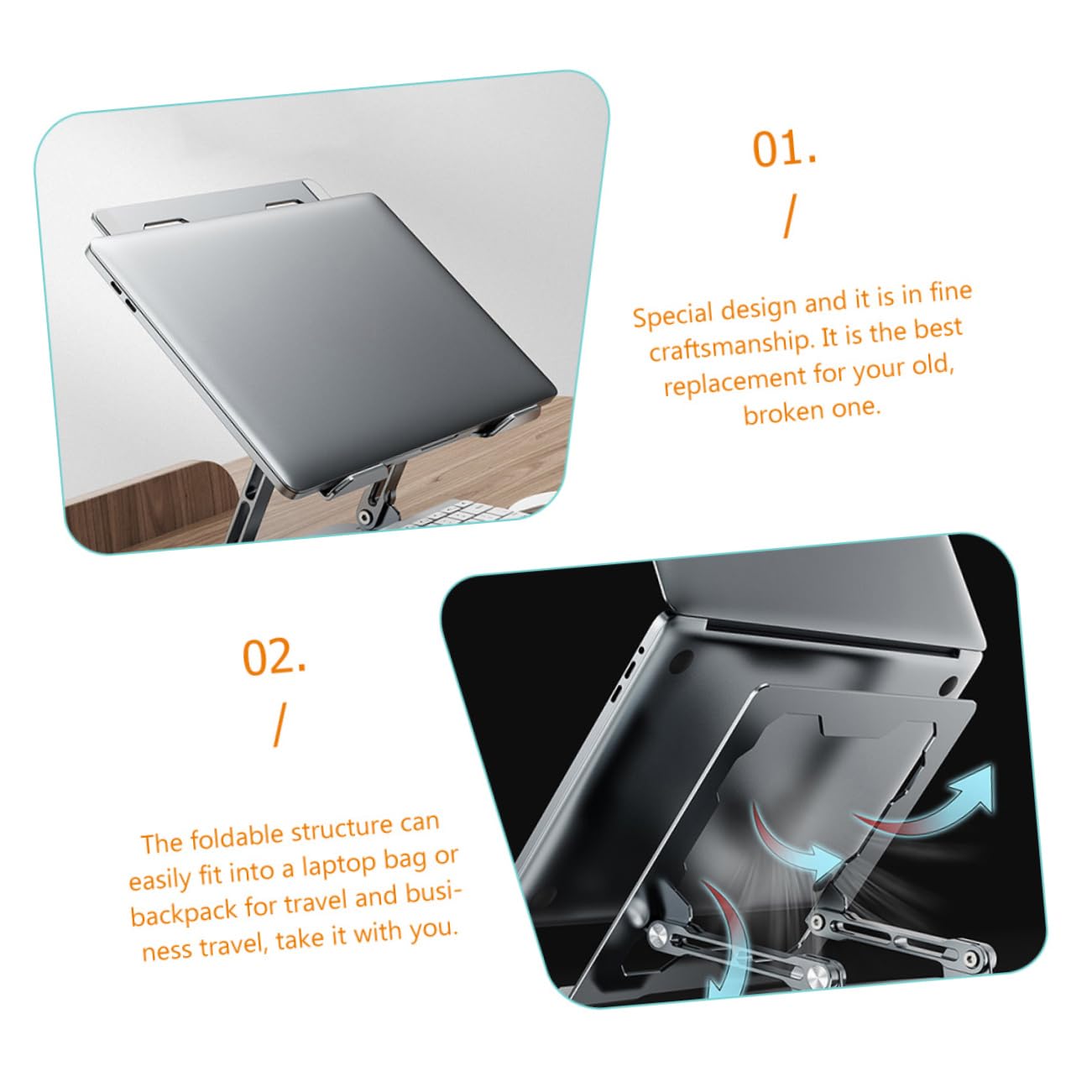 01.

/

Special design and it is in fine craftsmanship. It is the best replacement for your old, broken one.

02.

/

The foldable structure can easily fit into a laptop bag or backpack for travel and business travel, take it with you.