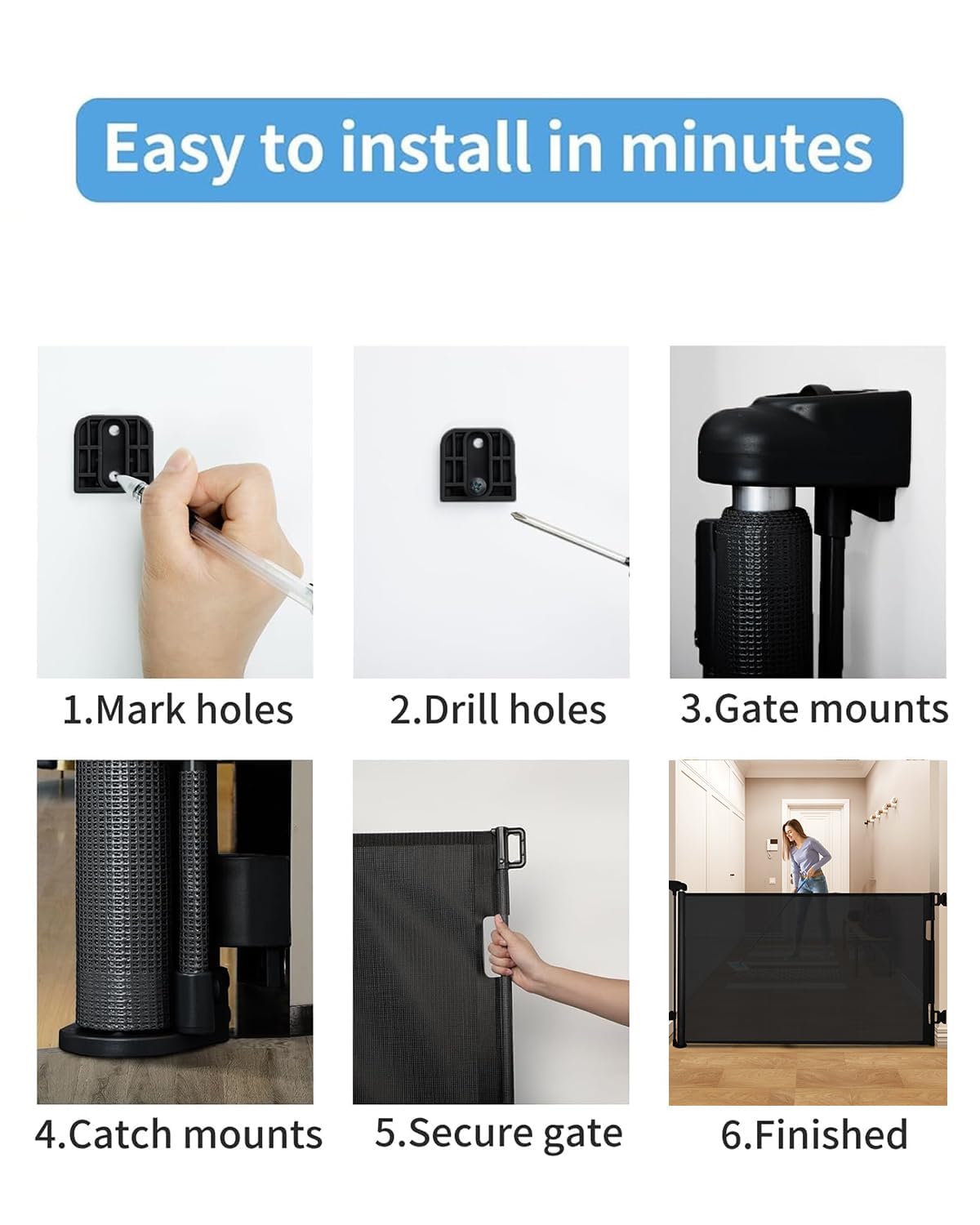 Easy to install in minutes

1.Mark holes

2.Drill holes

3.Gate mounts

4.Catch mounts

5.Secure gate

6.Finished