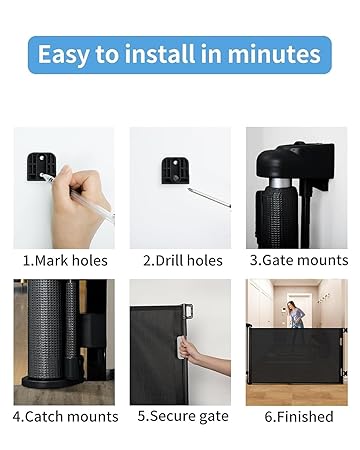 Easy to install in minutes

1.Mark holes

2.Drill holes

3.Gate mounts

4.Catch mounts

5.Secure gate

6.Finished