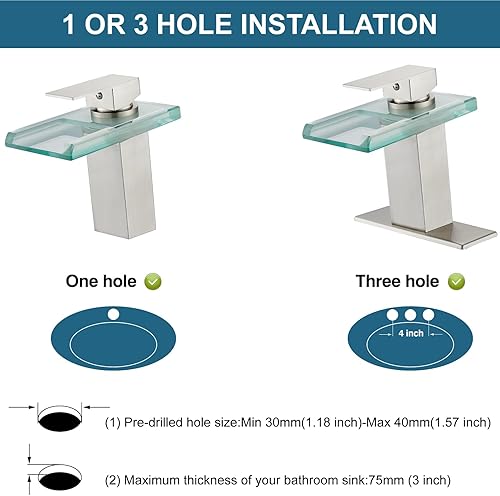 1 OR 3 HOLE INSTALLATION

One hole

Three hole

4 inch

(1) Pre-drilled hole size:Min 30mm(1.18 inch)-Max 40mm(1.57 inch)

(2) Maximum thickness of your bathroom sink:75mm (3 inch)