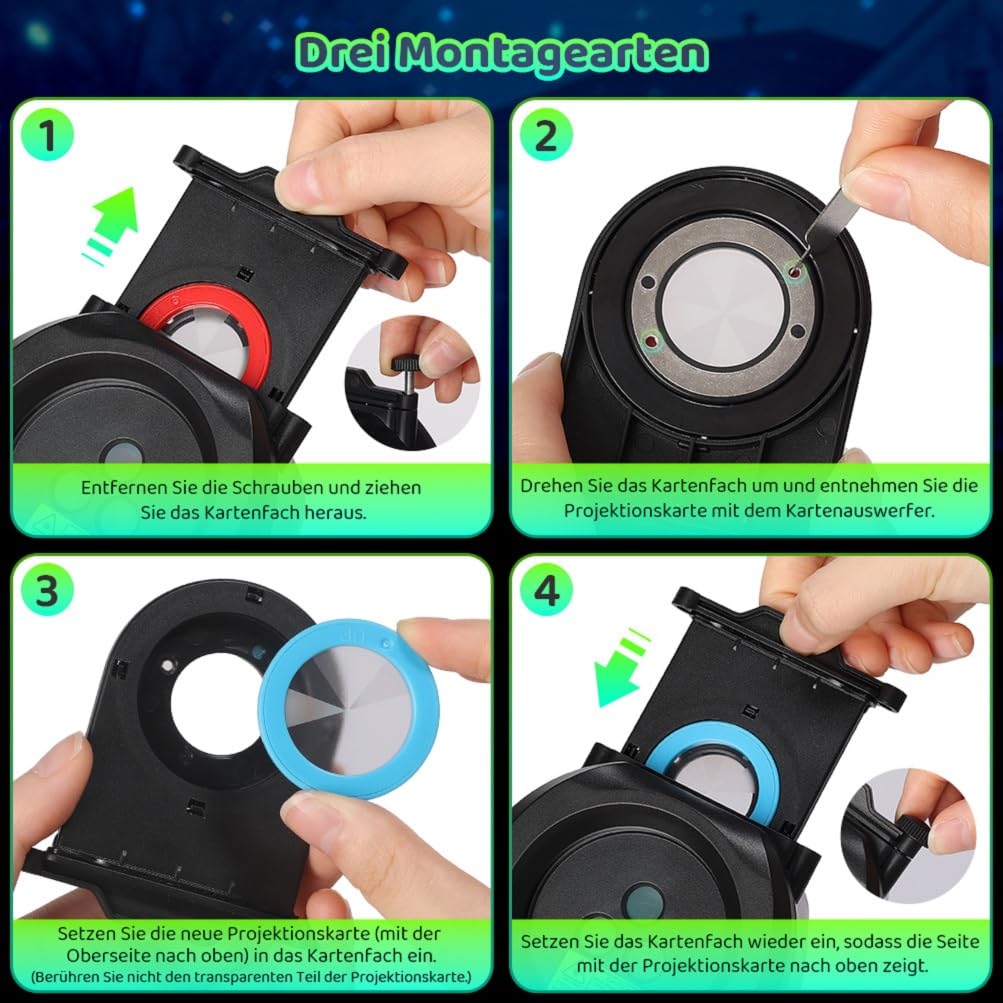 Drei Montagearten

1

Entfernen Sie die Schrauben und ziehen Sie das Kartenfach heraus.

2

Drehen Sie das Kartenfach um und entnehmen Sie die Projektionskarte mit dem Kartenauswerfer.

3

Setzen Sie die neue Projektionskarte (mit der Oberseite nach oben) in das Kartenfach ein.
(Berühren Sie nicht den transparenten Teil der Projektionskarte.)

4

Setzen Sie das Kartenfach wieder ein, sodass die Seite mit der Projektionskarte nach oben zeigt.