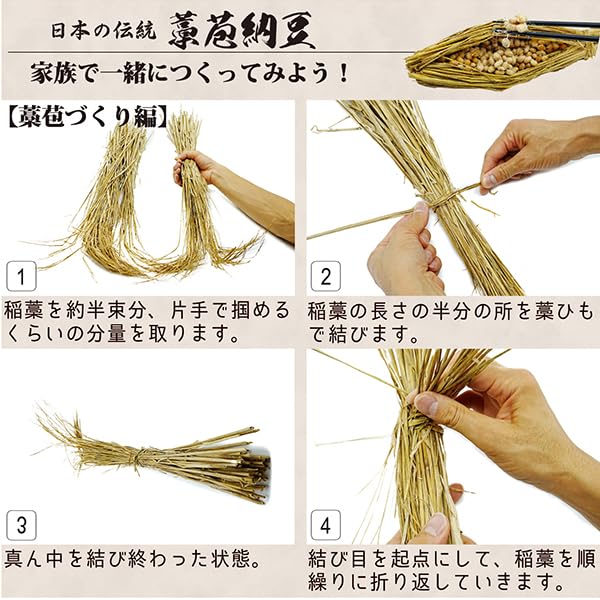 日本の伝統 藁苞納豆

家族で一緒につくってみよう！

【藁苞づくり編】

1

稲藁を約半束分、片手で掴めるくらいの分量を取ります。

2

稲藁の長さの半分の所を藁ひもで結びます。

3

真ん中を結び終わった状態。

4

結び目を起点にして、稲藁を順繰りに折り返していきます。