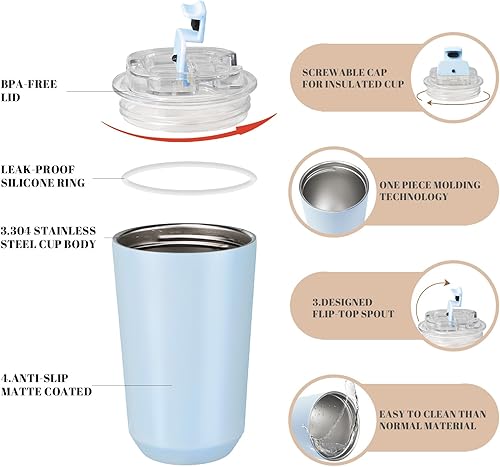 BPA-FREE LID

LEAK-PROOF SILICONE RING

3.304 STAINLESS STEEL CUP BODY

4.ANTI-SLIP MATTE COATED

SCREWABLE CAP FOR INSULATED CUP

ONE PIECE MOLDING TECHNOLOGY

3.DESIGNED FLIP-TOP SPOUT

EASY TO CLEAN THAN NORMAL MATERIAL