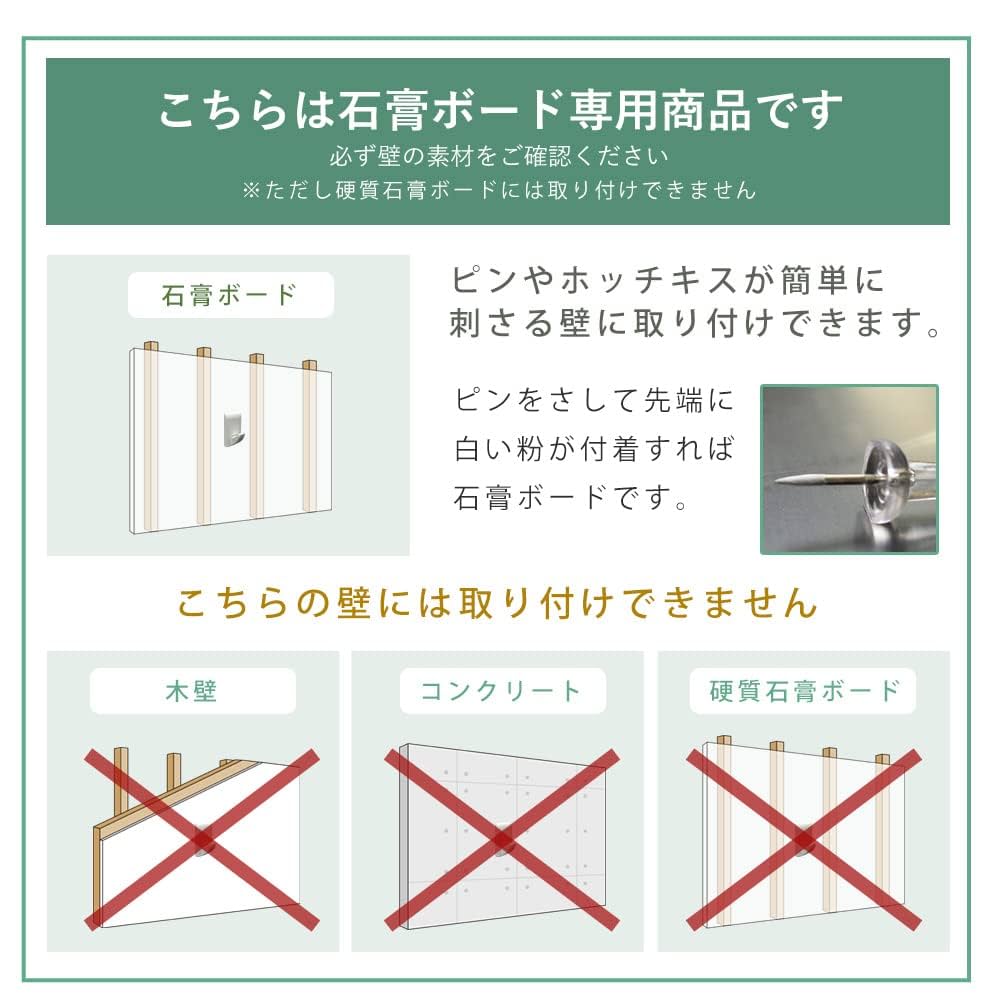 こちらは石膏ボード専用商品です
必ず壁の素材をご確認ください
※ただし硬質石膏ボードには取り付けできません

石膏ボード

ピンやホッチキスが簡単に刺さる壁に取り付けできます。

ピンをさして先端に白い粉が付着すれば石膏ボードです。

こちらの壁には取り付けできません

木壁

コンクリート

硬質石膏ボード