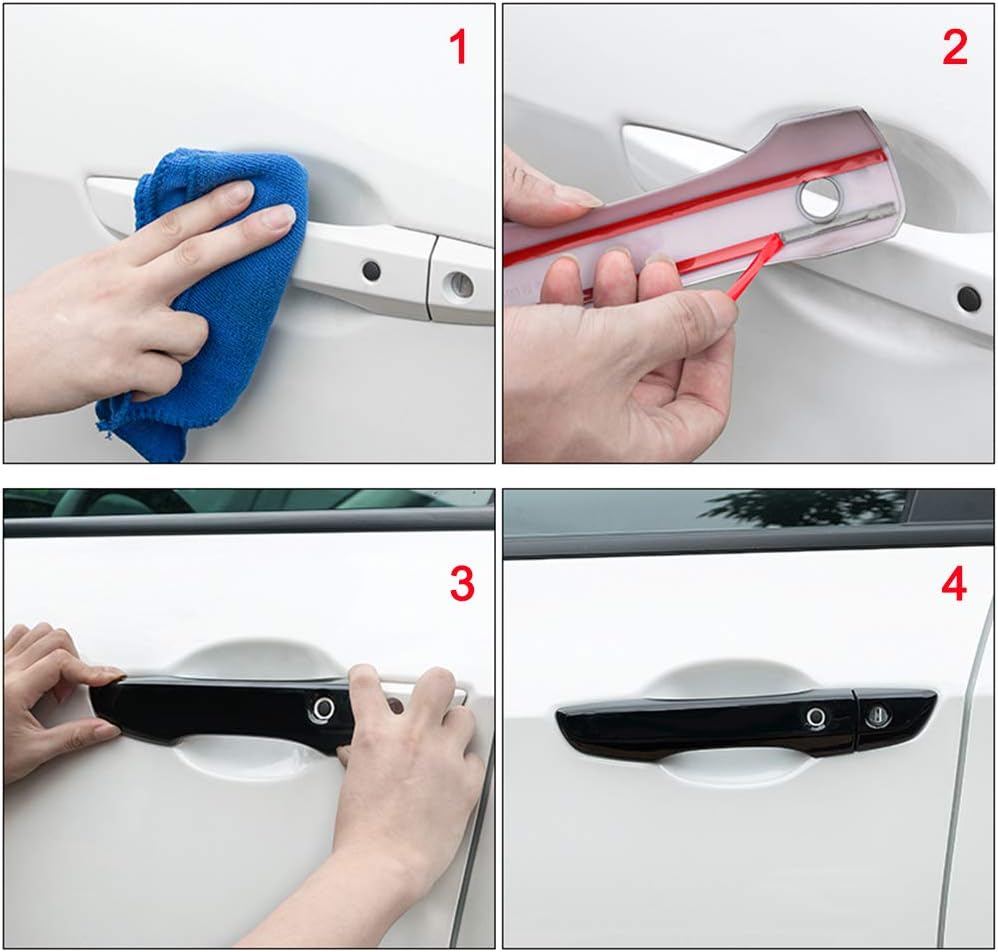 1

2

3

4