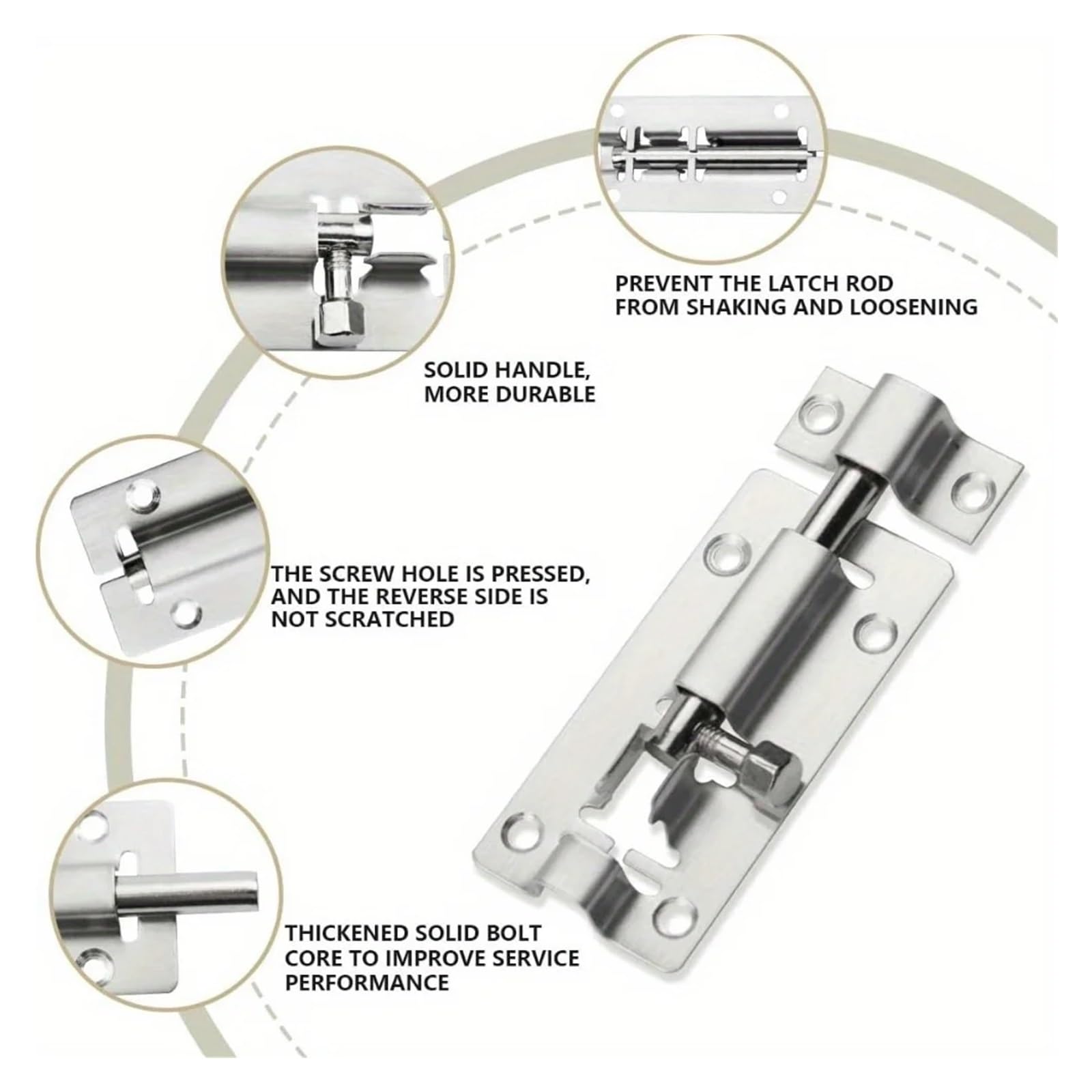 PREVENT THE LATCH ROD FROM SHAKING AND LOOSENING

SOLID HANDLE, MORE DURABLE

THE SCREW HOLE IS PRESSED, AND THE REVERSE SIDE IS NOT SCRATCHED

THICKENED SOLID BOLT CORE TO IMPROVE SERVICE PERFORMANCE