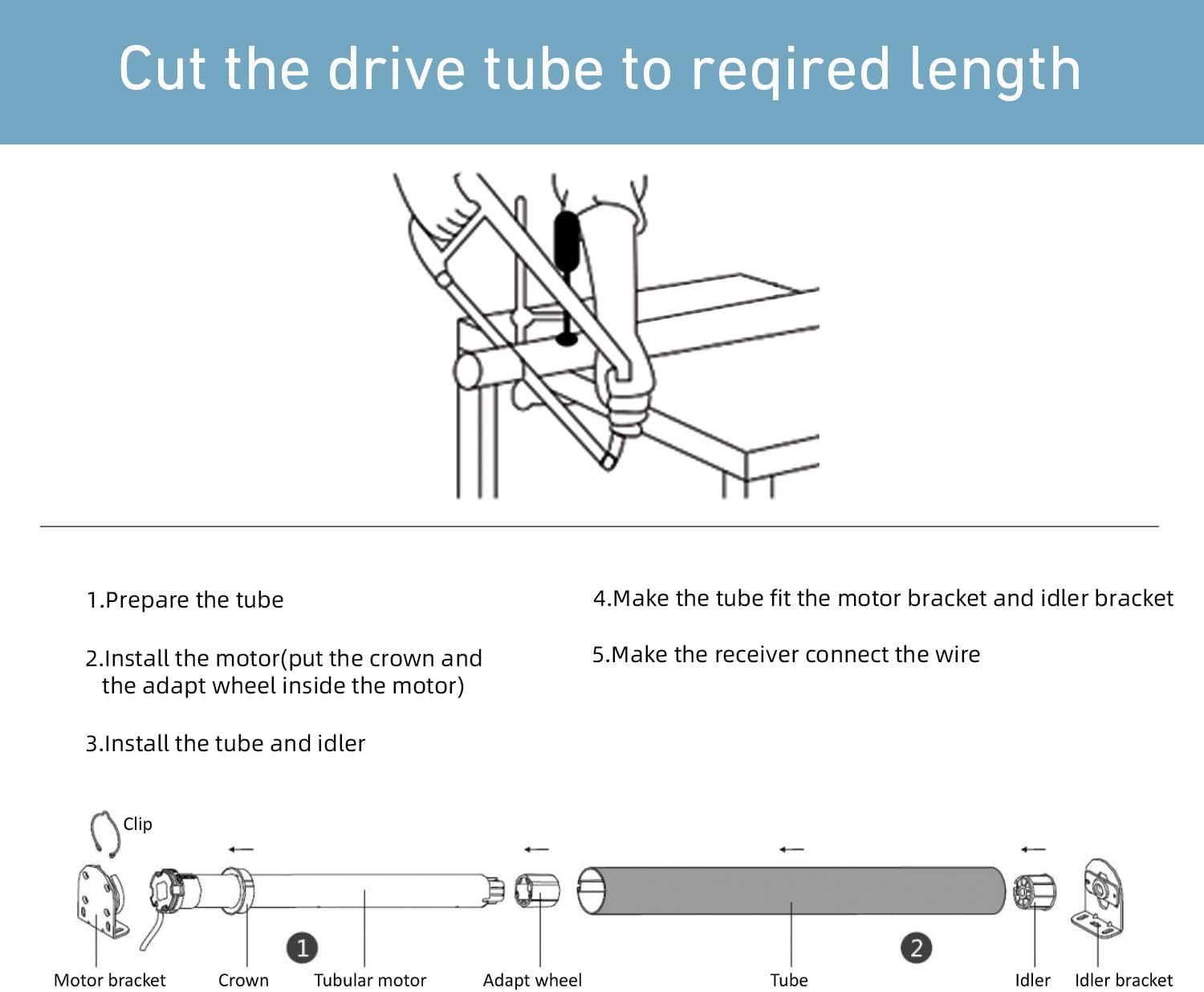 Cut the drive tube to reqired length

1.Prepare the tube

2.Install the motor(put the crown and the adapt wheel inside the motor)

3.Install the tube and idler

4.Make the tube fit the motor bracket and idler bracket

5.Make the receiver connect the wire

Clip

1

2

Motor bracket
Crown
Tubular motor
Adapt wheel
Tube
Idler
Idler bracket