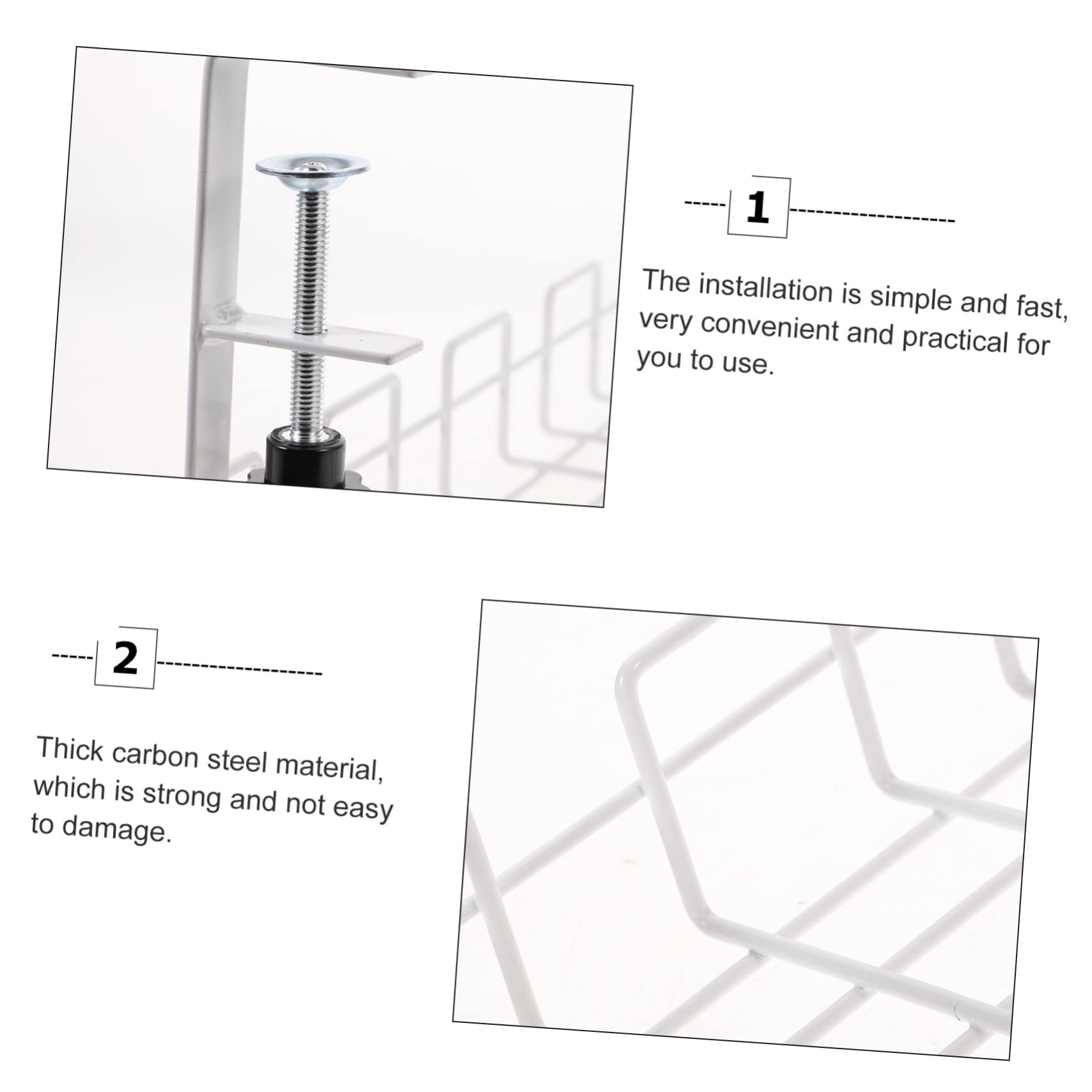 1

The installation is simple and fast, very convenient and practical for you to use.

2

Thick carbon steel material, which is strong and not easy to damage.