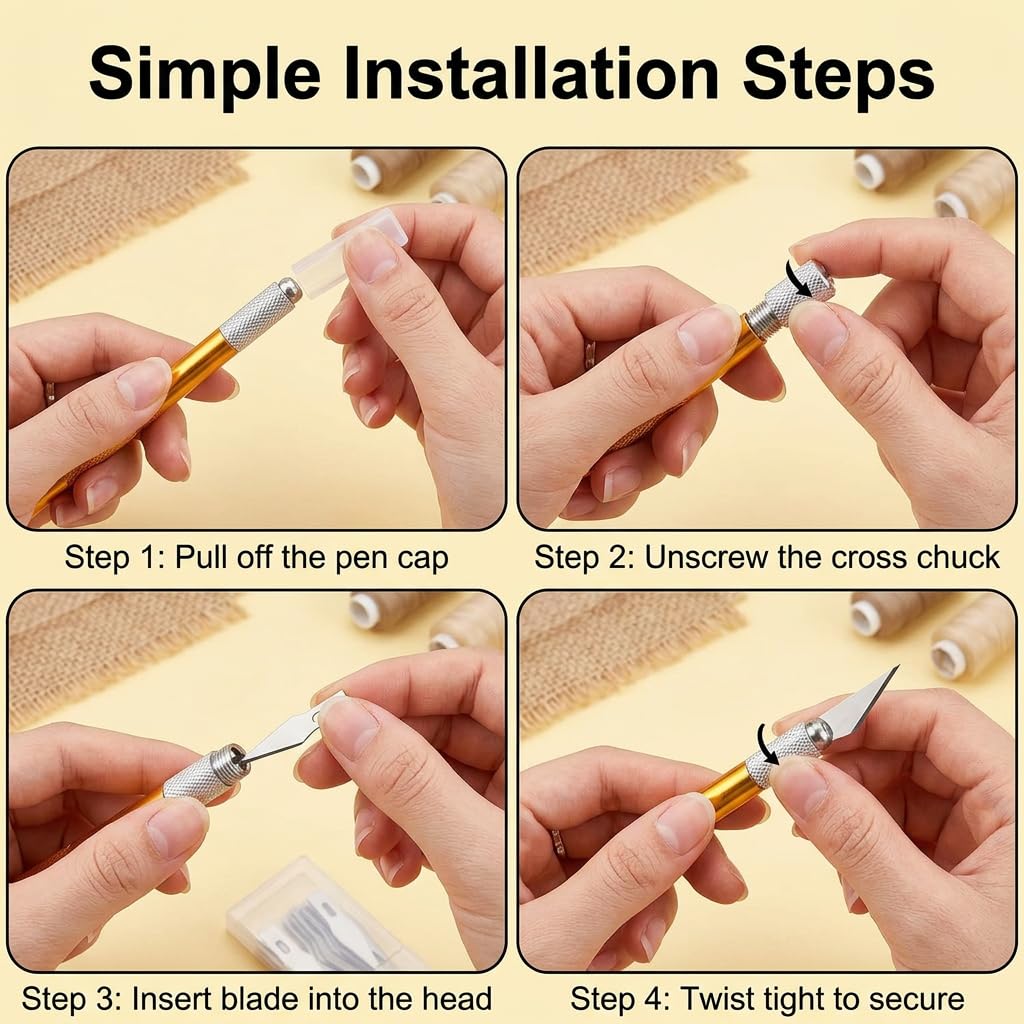 Simple Installation Steps

Step 1: Pull off the pen cap

Step 2: Unscrew the cross chuck

Step 3: Insert blade into the head

Step 4: Twist tight to secure