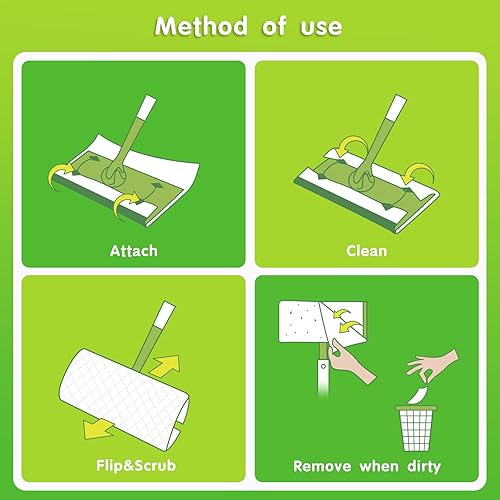 Method of use

Attach

Clean

Flip&Scrub

Remove when dirty