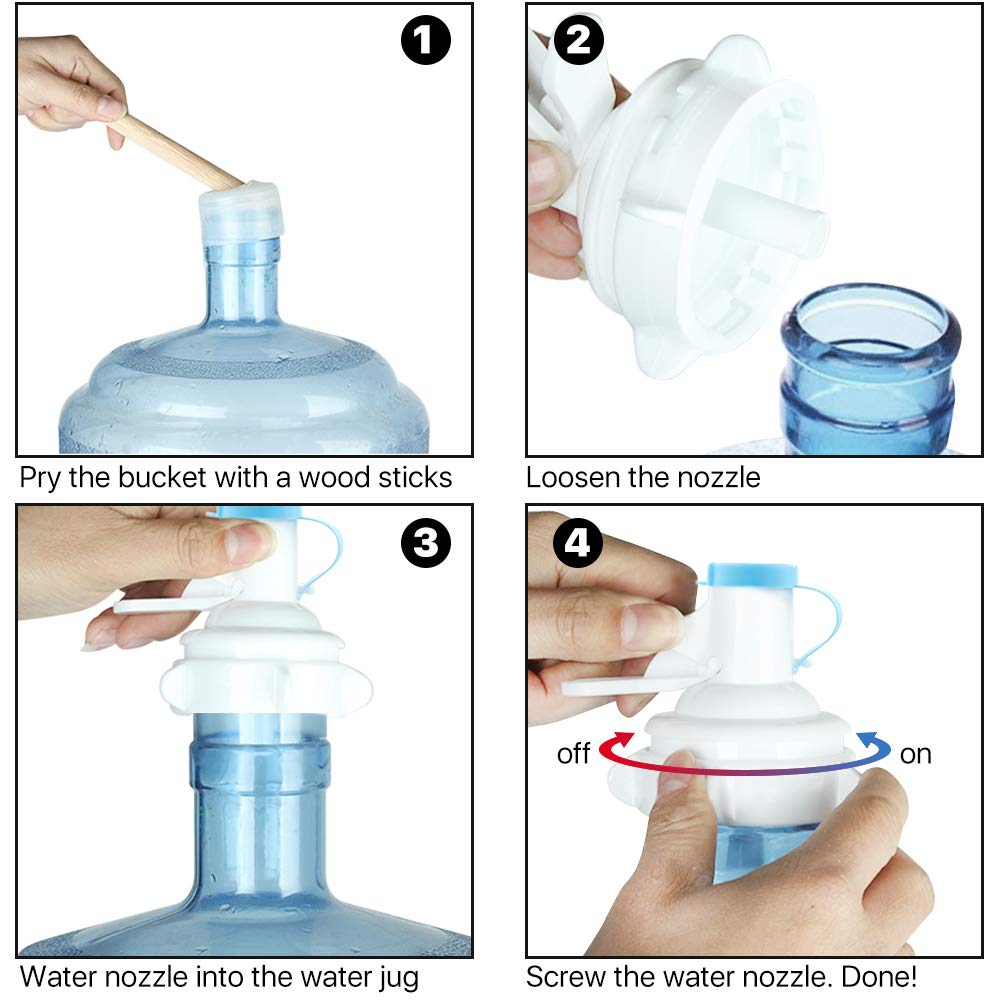 1

Pry the bucket with a wood sticks

2

Loosen the nozzle

3

Water nozzle into the water jug

4

off

on

Screw the water nozzle. Done!