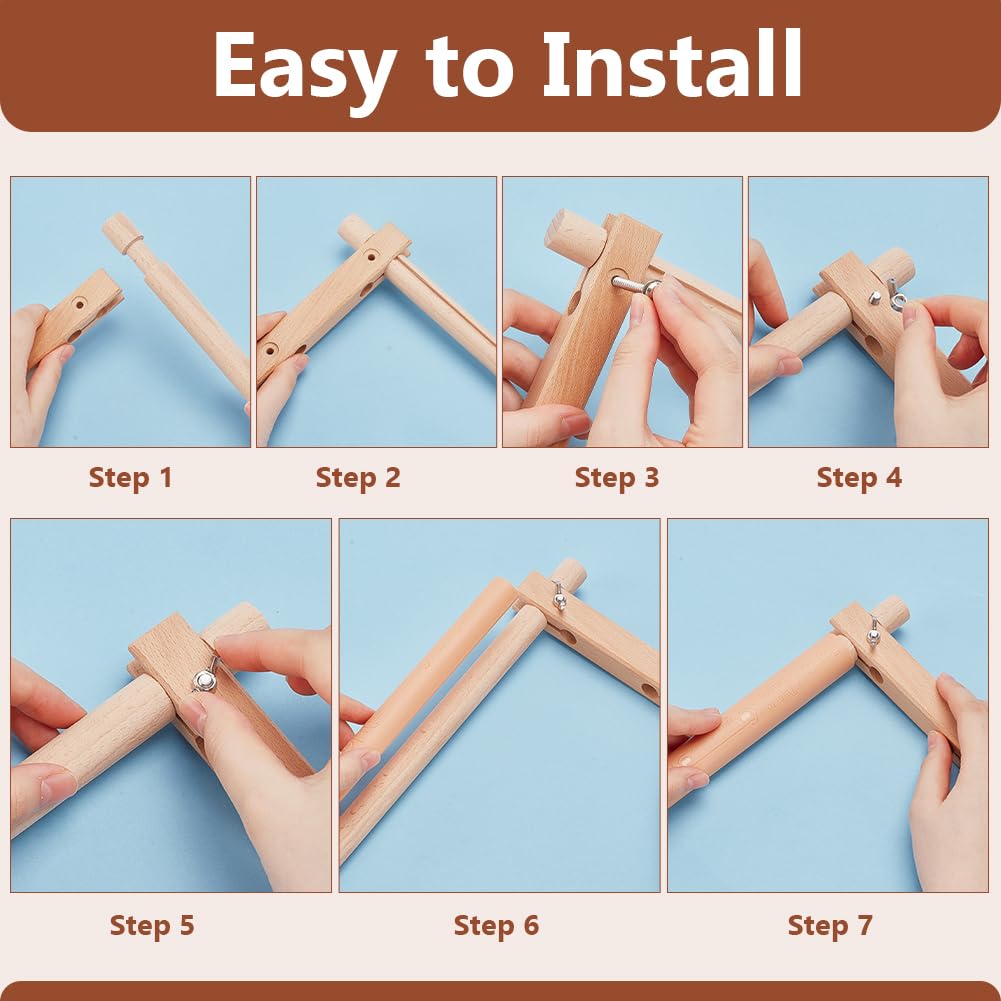 Easy to Install

Step 1

Step 2

Step 3

Step 4

Step 5

Step 6

Step 7