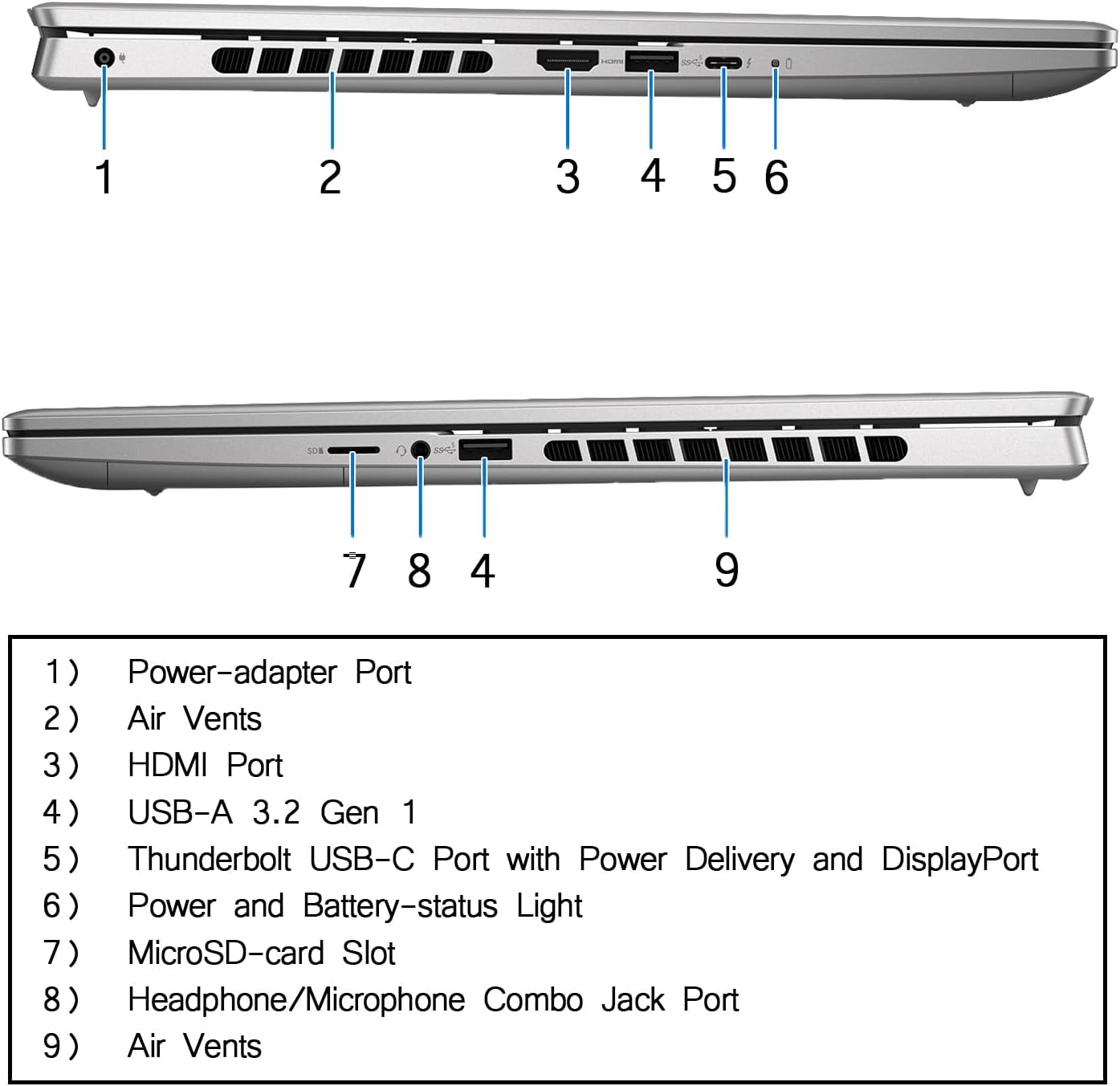 HDMI

1 2 3 4 5 6

SD

7 8 4 9

1) Power-adapter Port
2) Air Vents
3) HDMI Port
4) USB-A 3.2 Gen 1
5) Thunderbolt USB-C Port with Power Delivery and DisplayPort
6) Power and Battery-status Light
7) MicroSD-card Slot
8) Headphone/Microphone Combo Jack Port
9) Air Vents