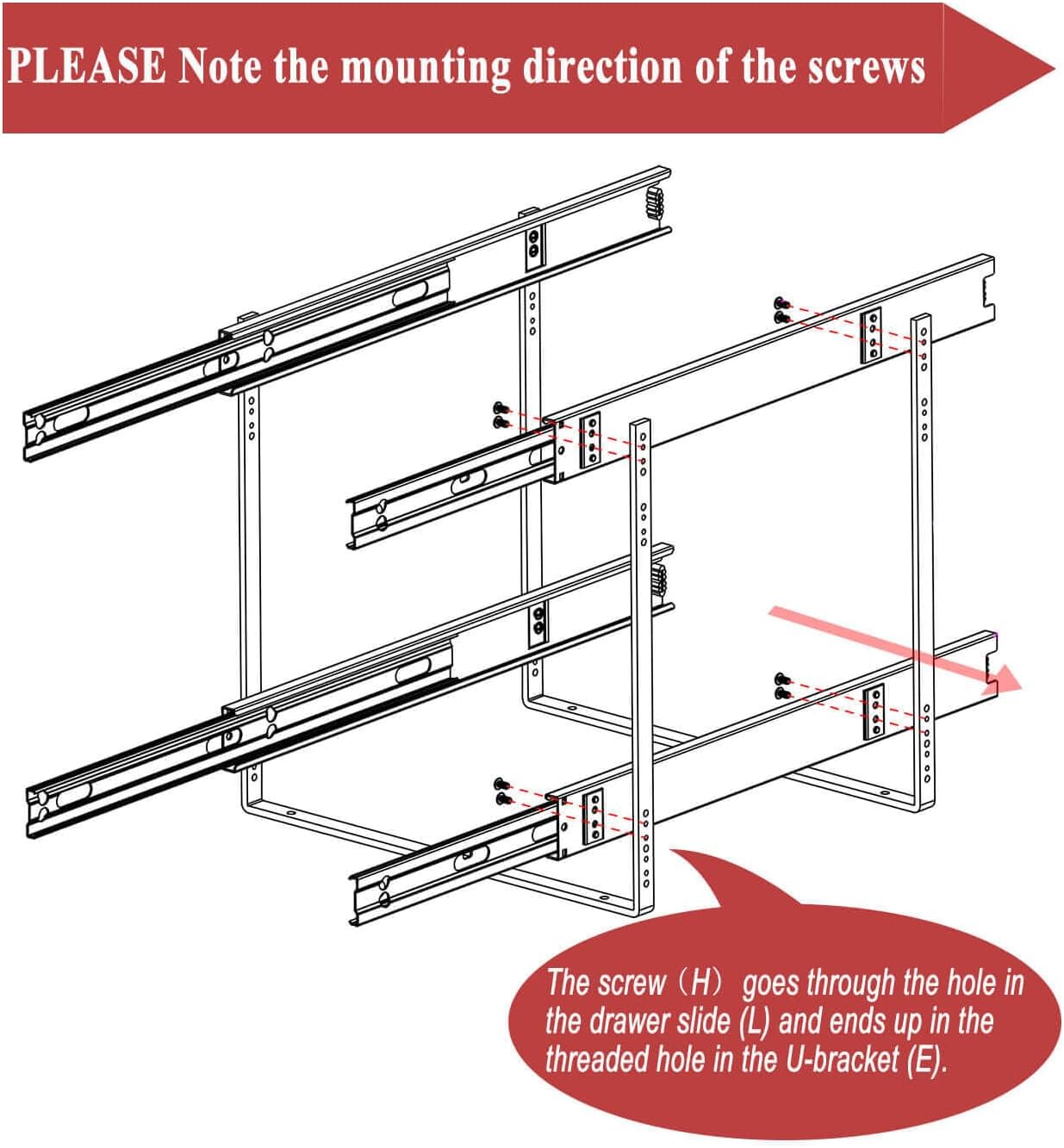 PLEASE Note the mounting direction of the screws

The screw（H）goes through the hole in the drawer slide (L) and ends up in the threaded hole in the U-bracket (E).