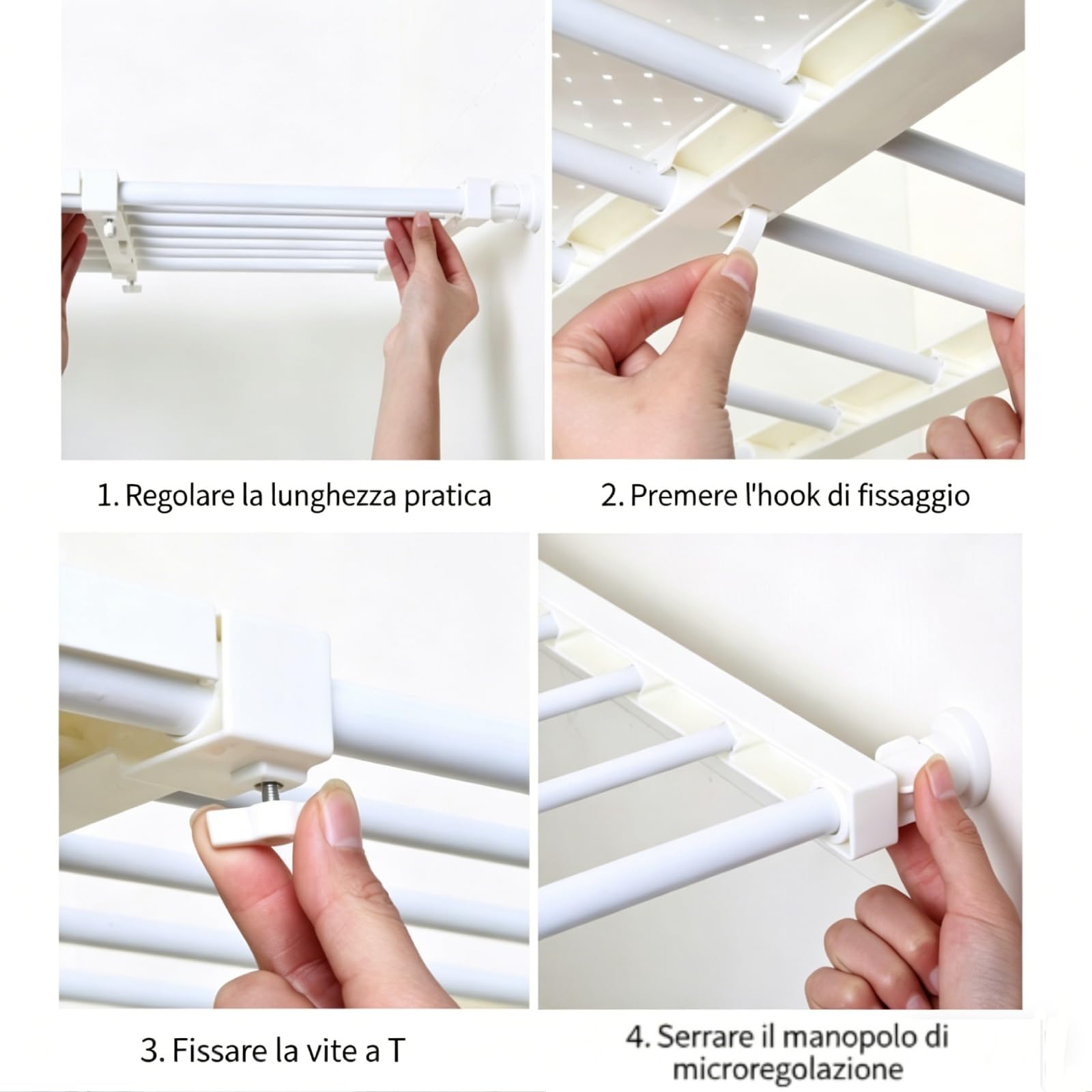 1. Regolare la lunghezza pratica

2. Premere l'hook di fissaggio

3. Fissare la vite a T

4. Serrare il manopolo di microregolazione