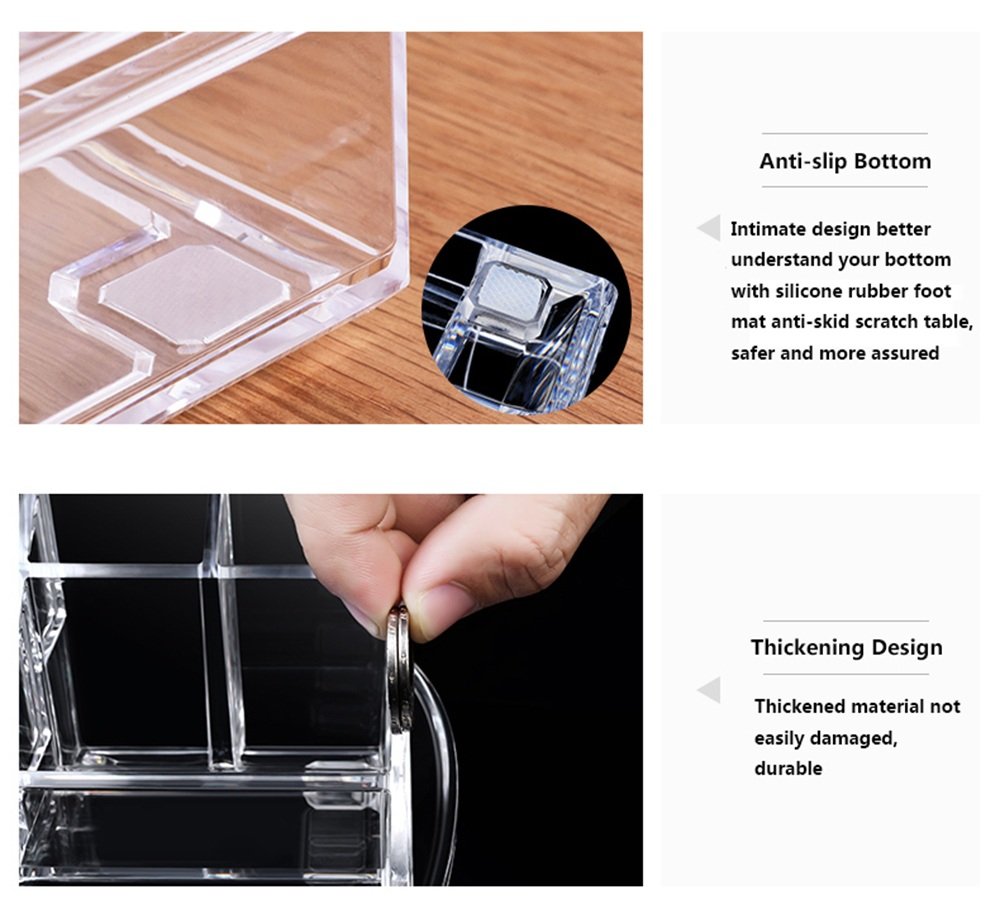 Anti-slip Bottom

Intimate design better understand your bottom with silicone rubber foot mat anti-skid scratch table, safer and more assured

Thickening Design

Thickened material not easily damaged, durable