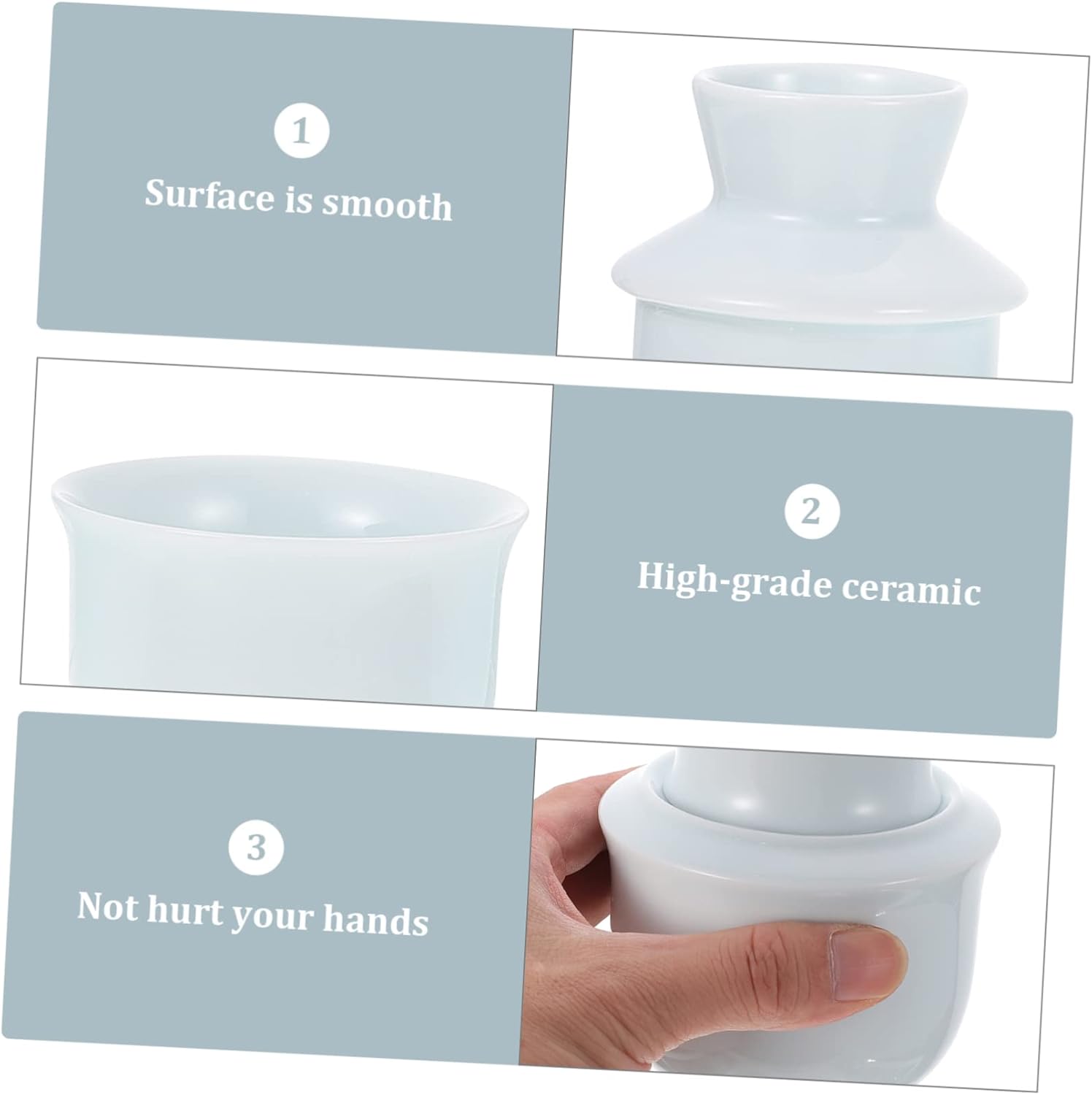 1

Surface is smooth

2

High-grade ceramic

3

Not hurt your hands