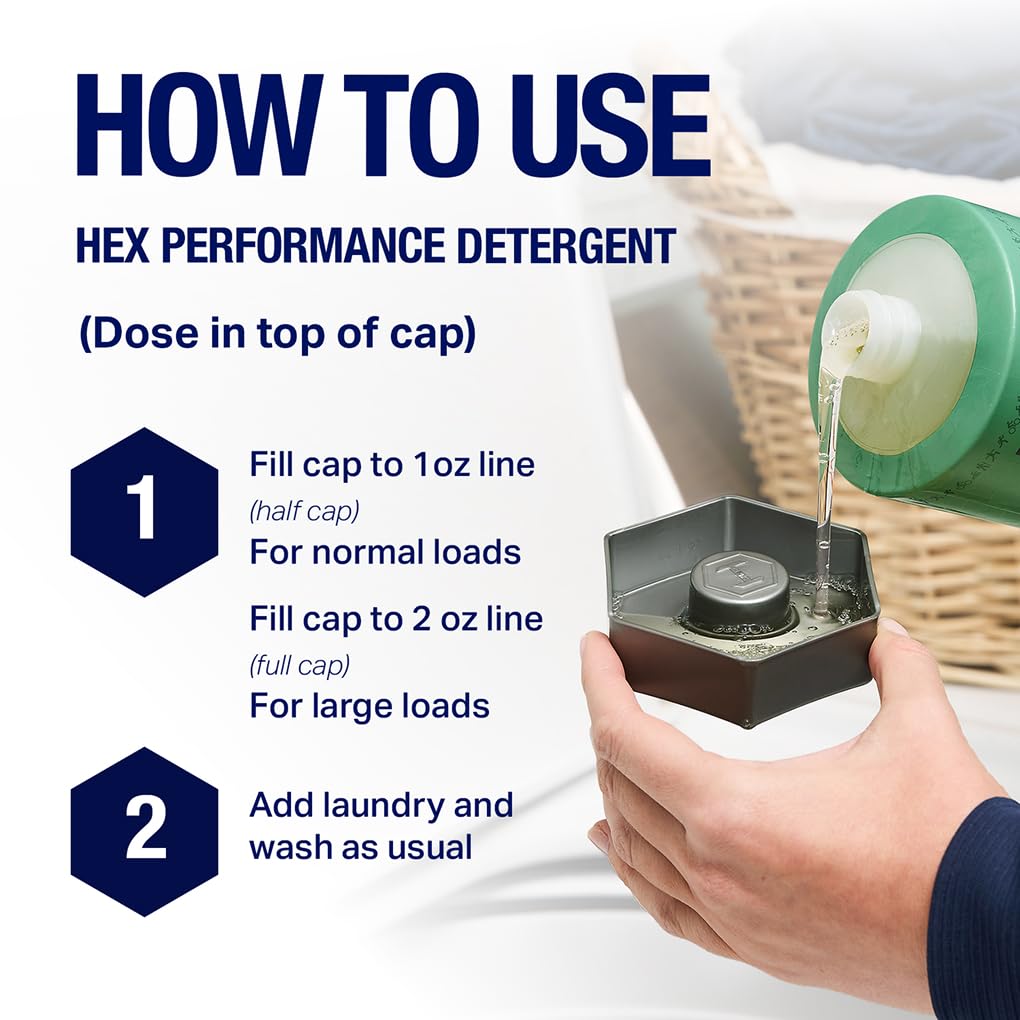 HOW TO USE

HEX PERFORMANCE DETERGENT

(Dose in top of cap)

1

Fill cap to 1oz line
(half cap)
For normal loads

Fill cap to 2 oz line
(full cap)
For large loads

2

Add laundry and wash as usual