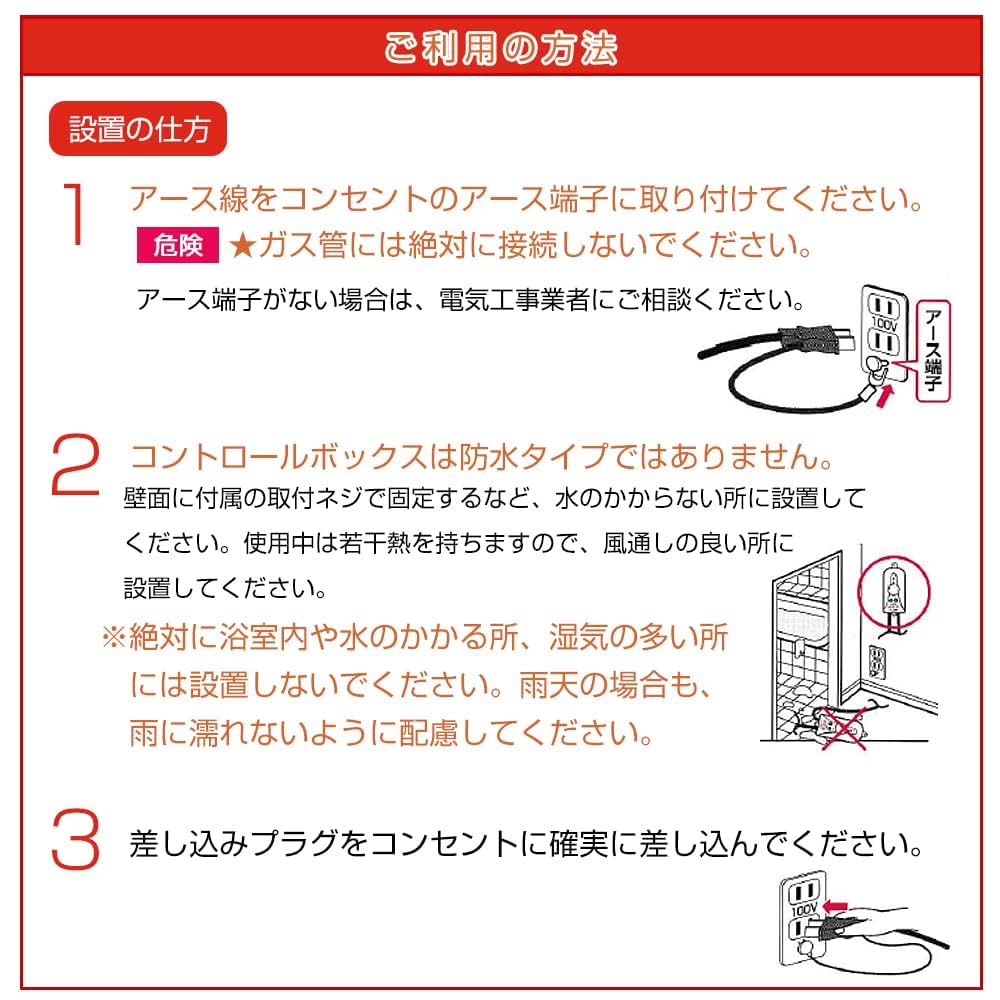 ご利用の方法

設置の仕方

1 アース線をコンセントのアース端子に取り付けてください。

危険 ★ガス管には絶対に接続しないでください。

アース端子がない場合は、電気工事業者にご相談ください。

100V

アース端子

2 コントロールボックスは防水タイプではありません。

壁面に付属の取付ネジで固定するなど、水のかからない所に設置してください。使用中は若干熱を持ちますので、風通しの良い所に設置してください。

※絶対に浴室内や水のかかる所、湿気の多い所には設置しないでください。雨天の場合も、雨に濡れないように配慮してください。

3 差し込みプラグをコンセントに確実に差し込んでください。

100V