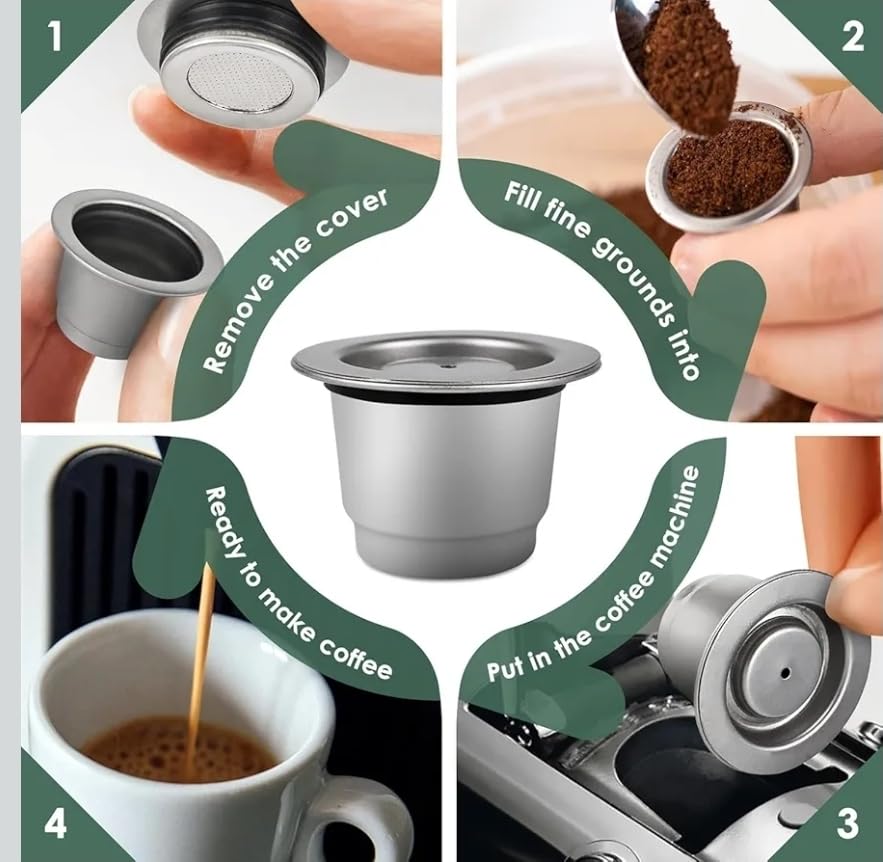 1

Remove the cover

2

Fill fine grounds into

3

Put in the coffee machine

4

Ready to make coffee