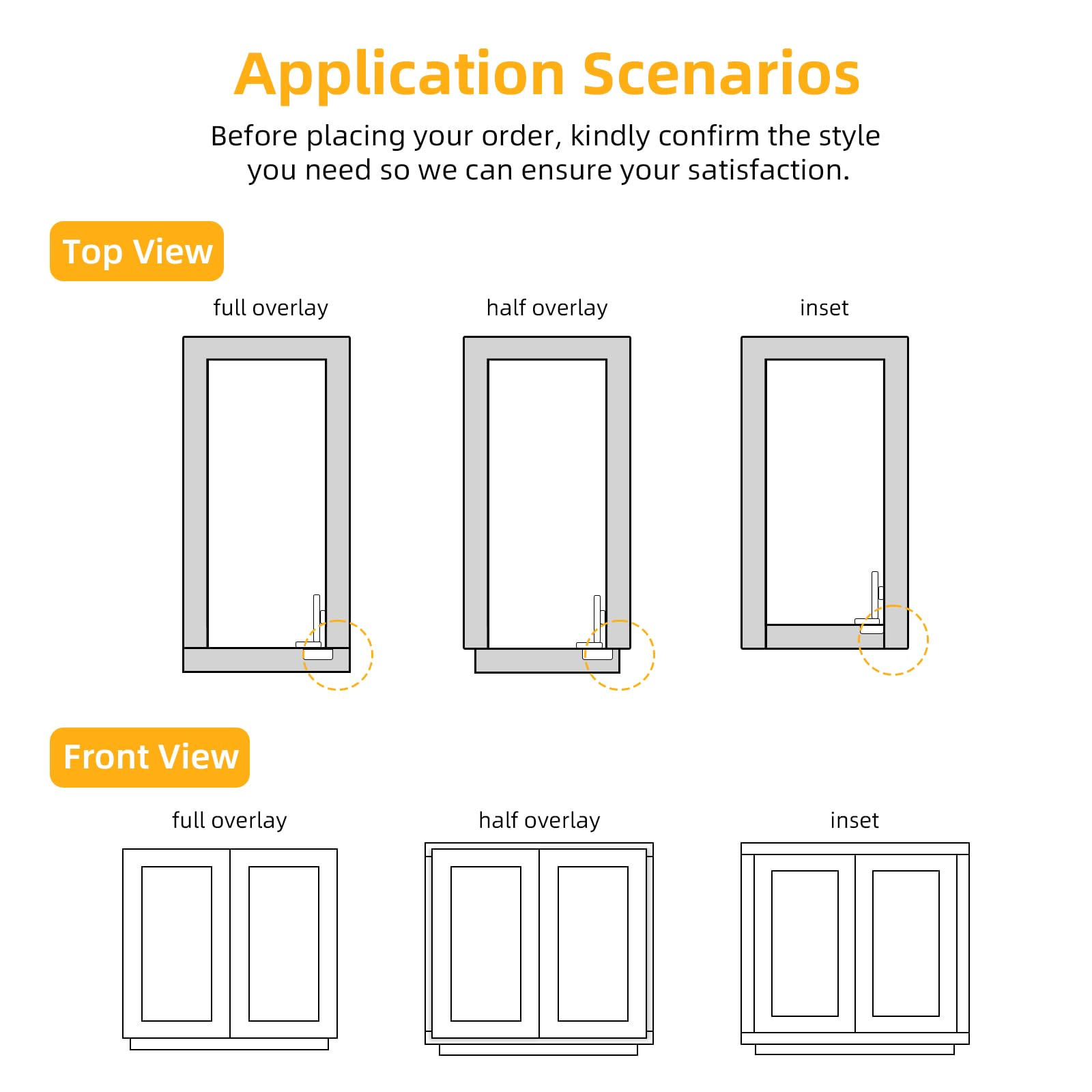 Application Scenarios

Before placing your order, kindly confirm the style you need so we can ensure your satisfaction.

Top View

full overlay

half overlay

inset

Front View

full overlay

half overlay

inset