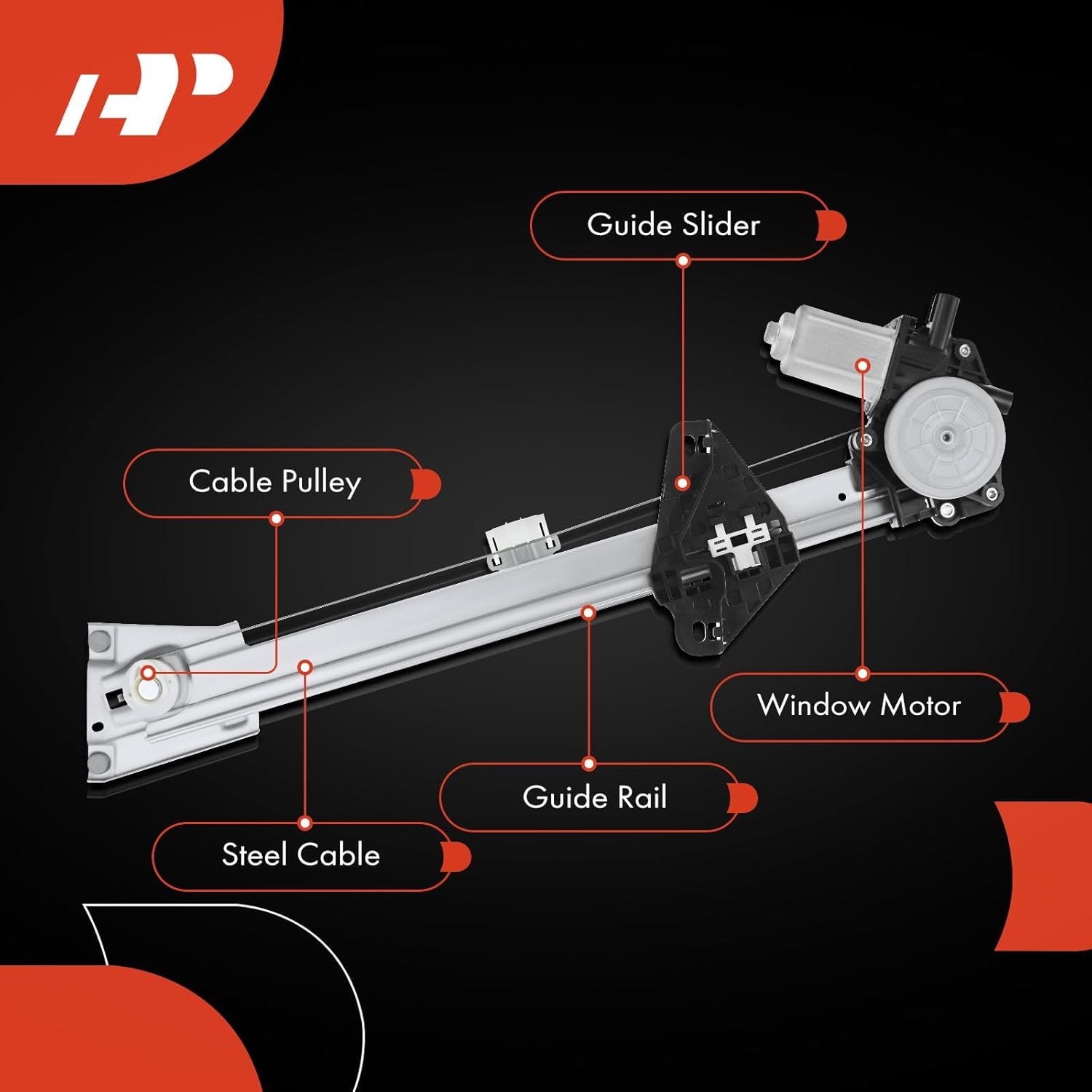 AP

Guide Slider

Cable Pulley

Window Motor

Guide Rail

Steel Cable