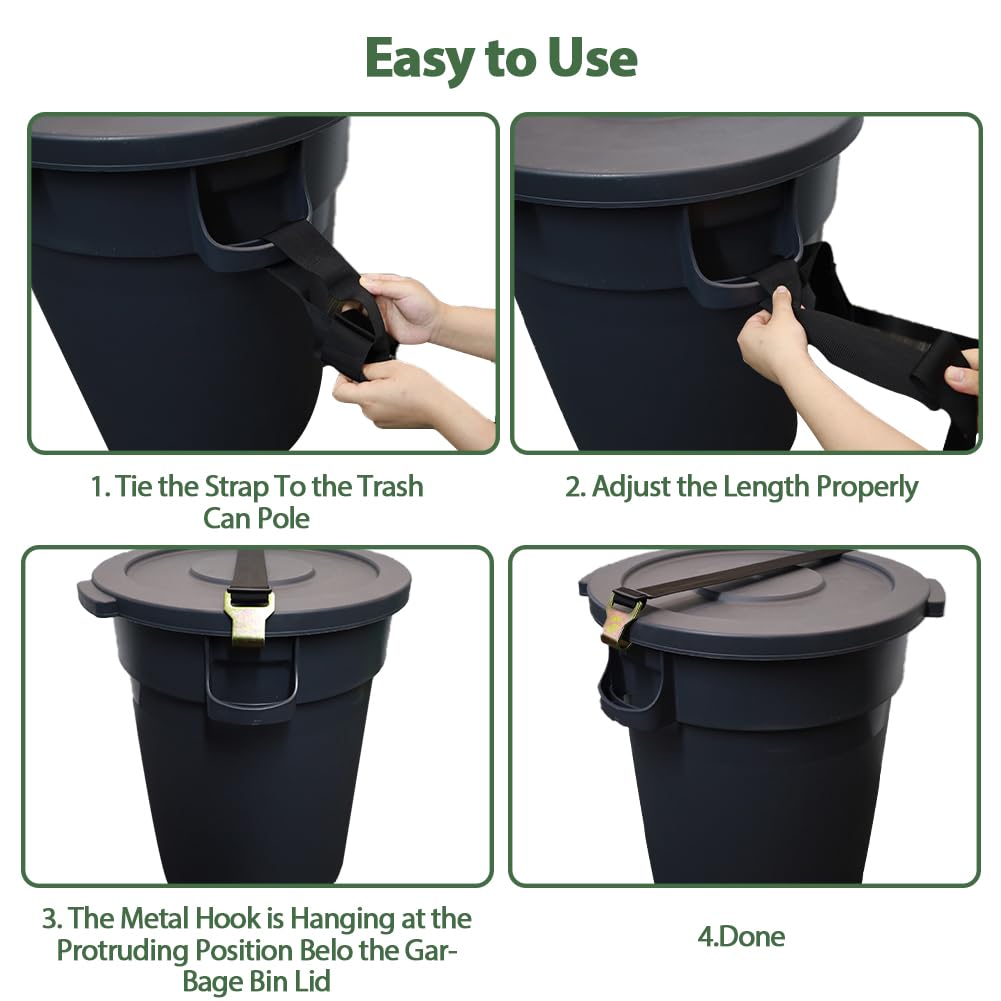 Easy to Use

1. Tie the Strap To the Trash Can Pole

2. Adjust the Length Properly

3. The Metal Hook is Hanging at the Protruding Position Belo the GarBage Bin Lid

4.Done