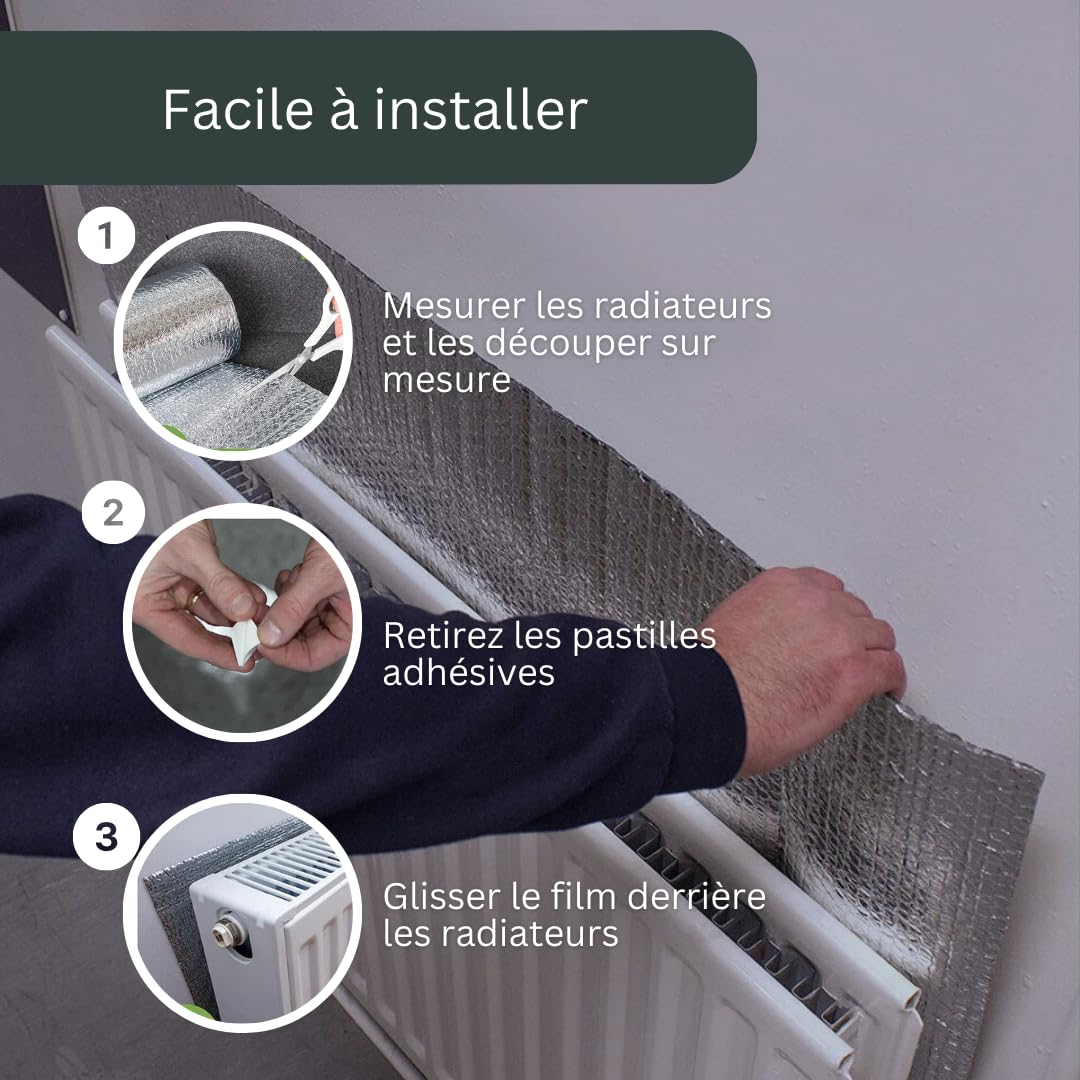 Facile à installer

1

Mesurer les radiateurs et les découper sur mesure

2

Retirez les pastilles adhésives

3

Glisser le film derrière les radiateurs