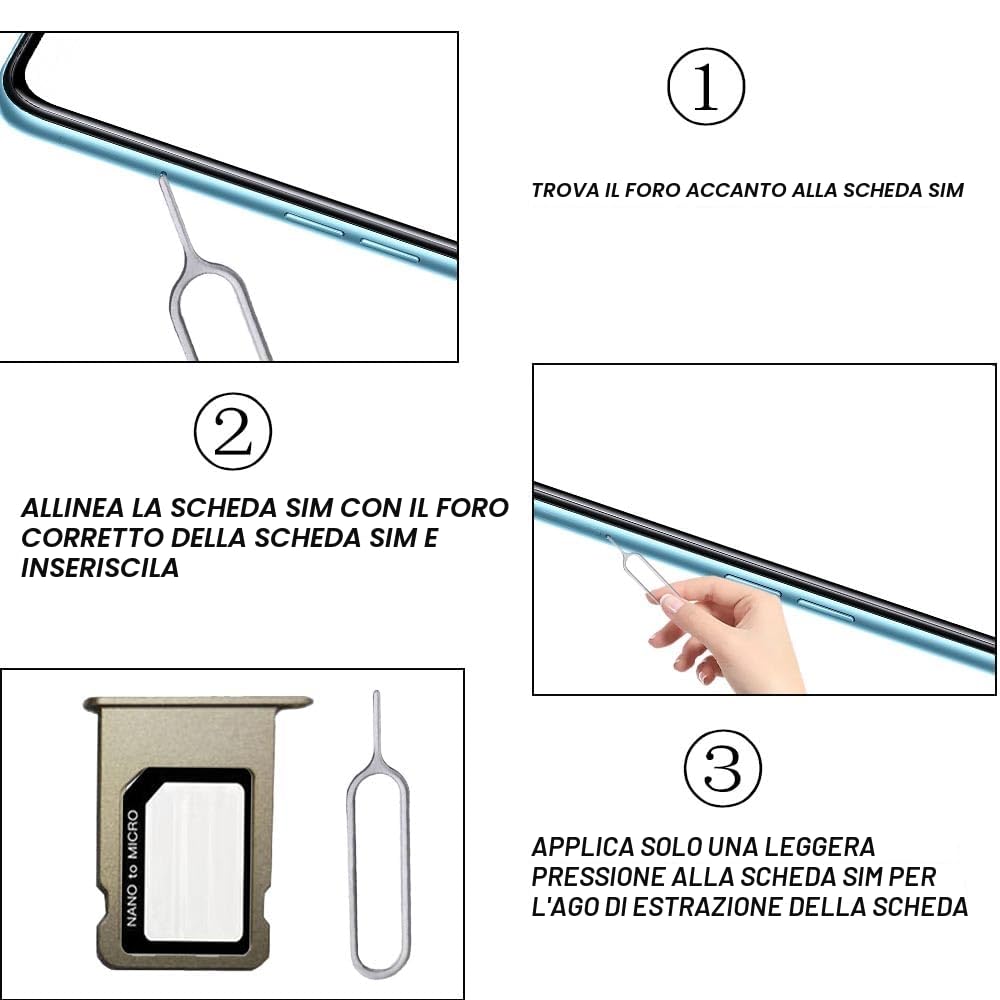 ①

TROVA IL FORO ACCANTO ALLA SCHEDA SIM

②

ALLINEA LA SCHEDA SIM CON IL FORO CORRETTO DELLA SCHEDA SIM E INSERISCILA

NANO to MICRO

③

APPLICA SOLO UNA LEGGERA PRESSIONE ALLA SCHEDA SIM PER L'AGO DI ESTRAZIONE DELLA SCHEDA