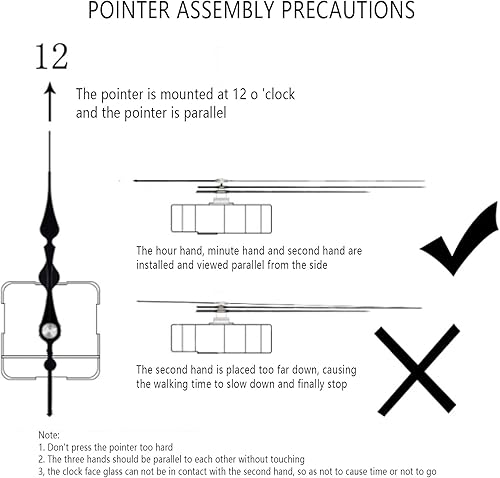 POINTER ASSEMBLY PRECAUTIONS

12

The pointer is mounted at 12 o 'clock and the pointer is parallel

The hour hand, minute hand and second hand are installed and viewed parallel from the side

The second hand is placed too far down, causing the walking time to slow down and finally stop

Note:
1. Don't press the pointer too hard
2. The three hands should be parallel to each other without touching
3, the clock face glass can not be in contact with the second hand, so as not to cause time or not to go