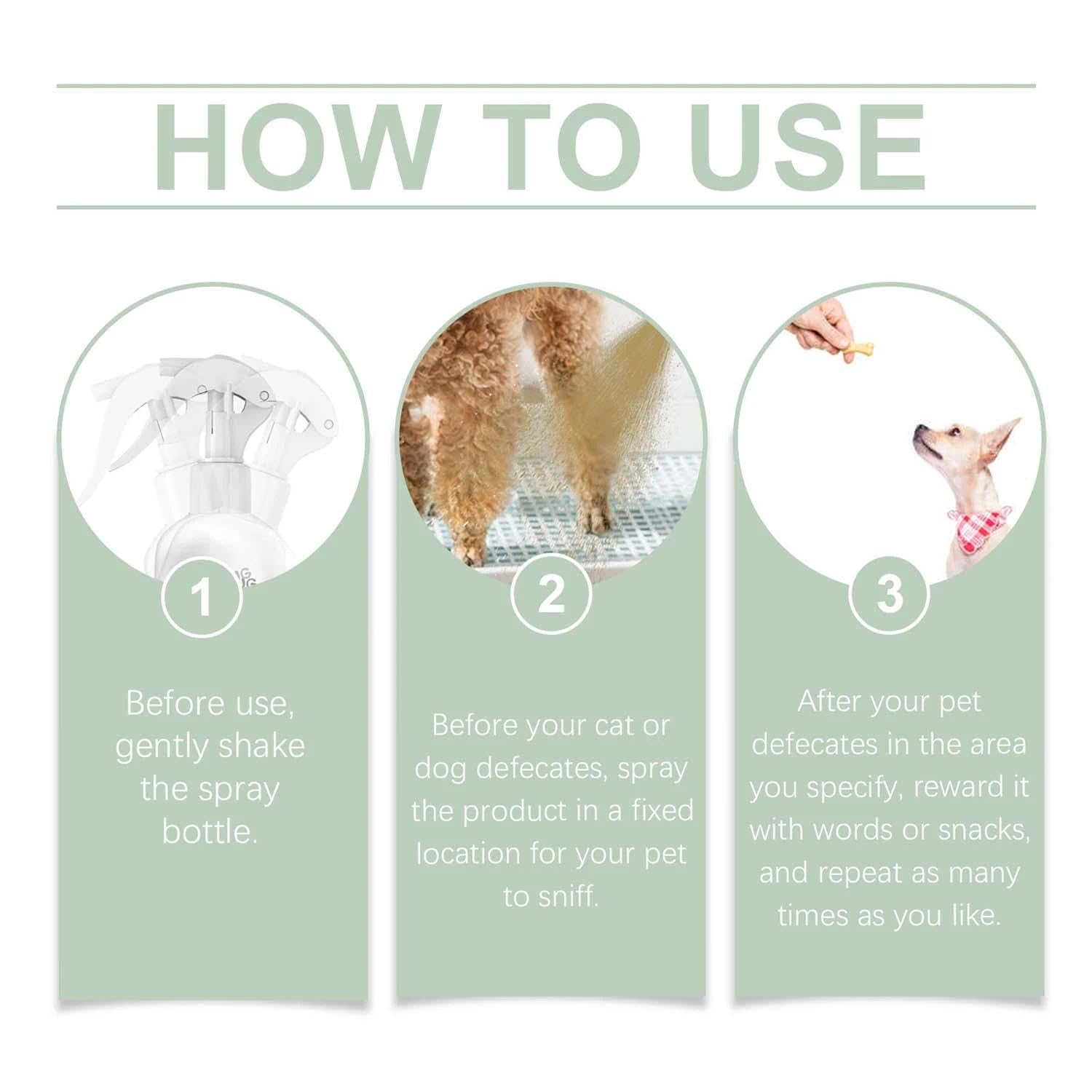 HOW TO USE

1

Before use, gently shake the spray bottle.

2

Before your cat or dog defecates, spray the product in a fixed location for your pet to sniff.

3

After your pet defecates in the area you specify, reward it with words or snacks, and repeat as many times as you like.