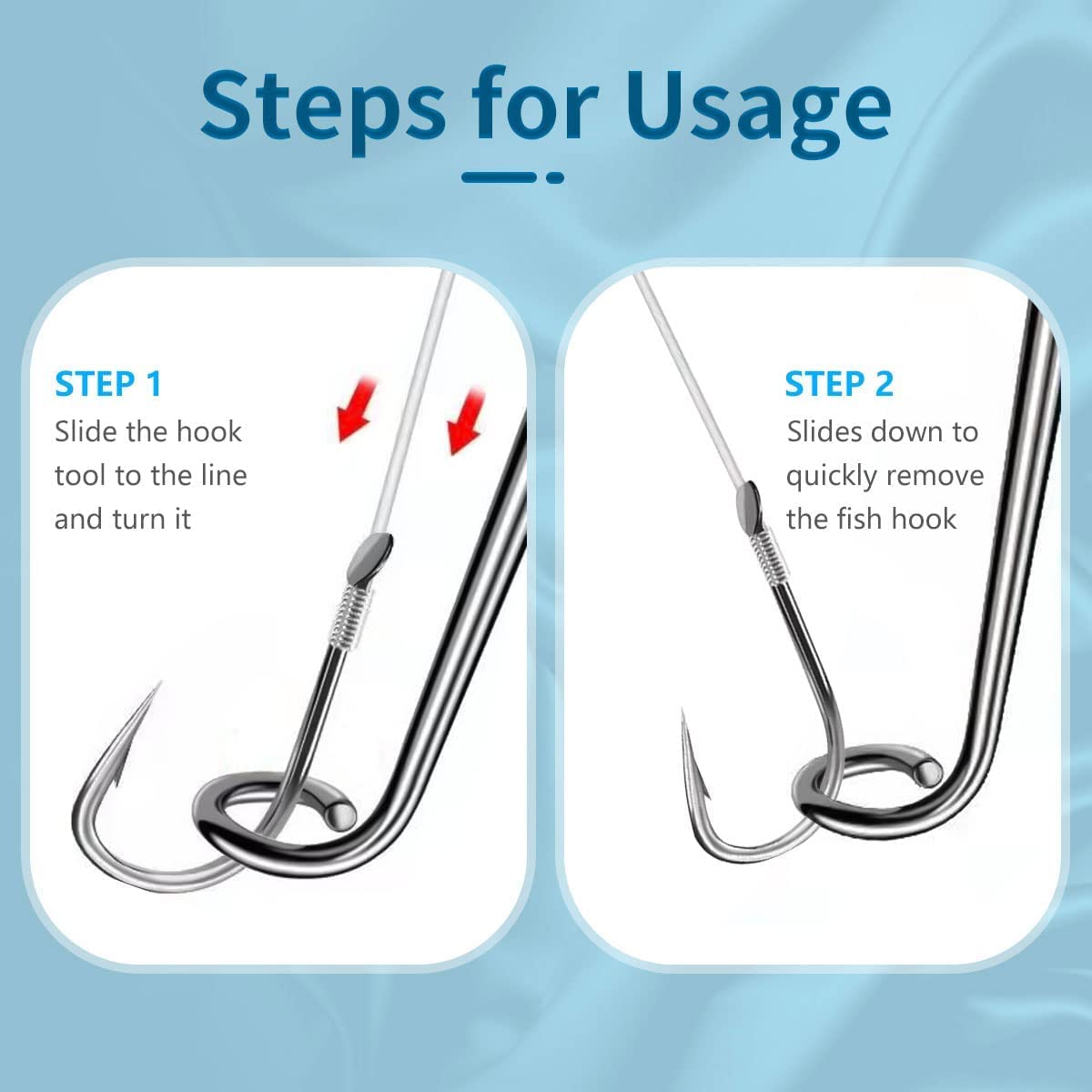 Steps for Usage

STEP 1
Slide the hook tool to the line and turn it

STEP 2
Slides down to quickly remove the fish hook