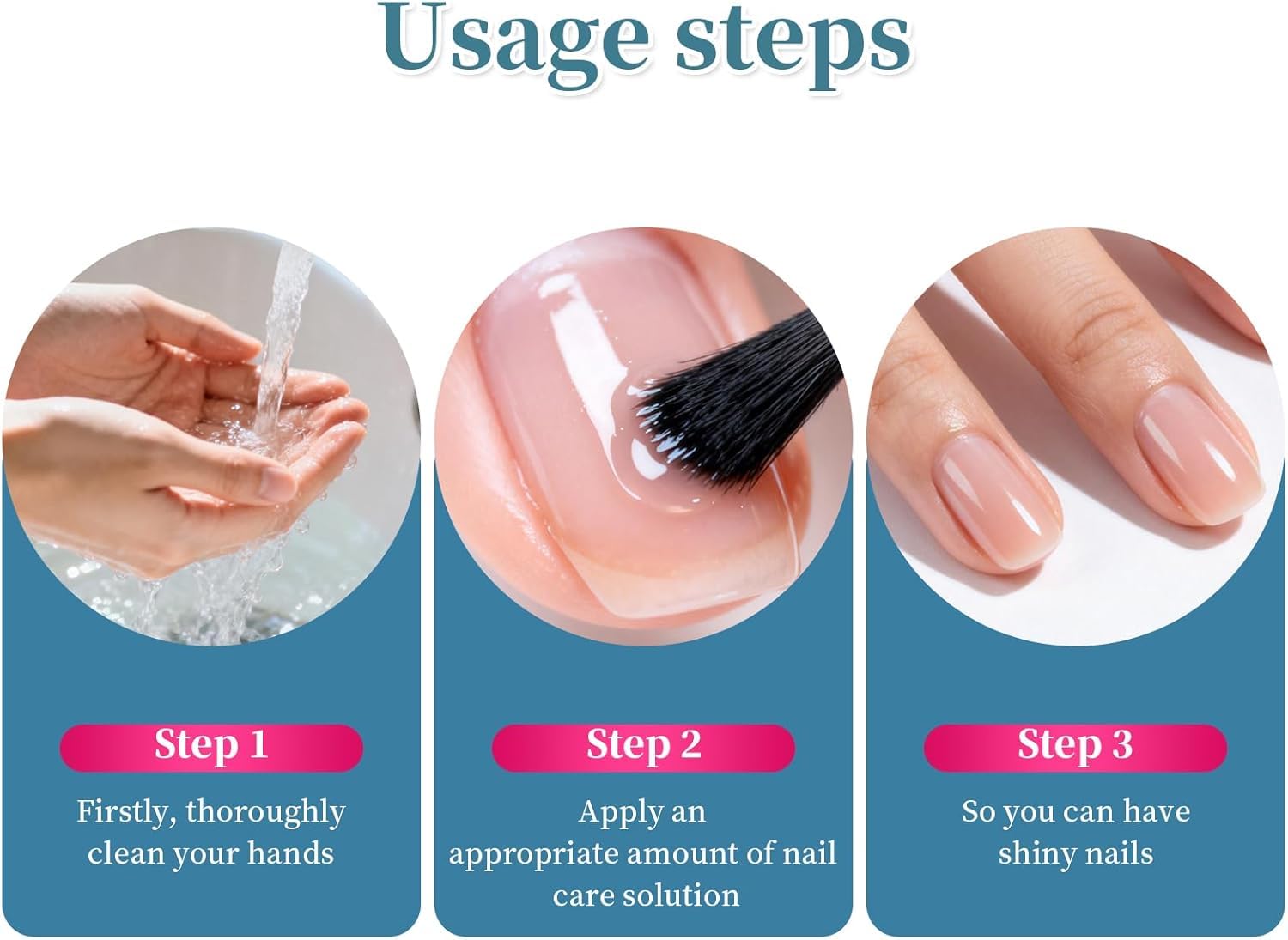 Usage steps

Step 1

Firstly, thoroughly clean your hands

Step 2

Apply an appropriate amount of nail care solution

Step 3

So you can have shiny nails